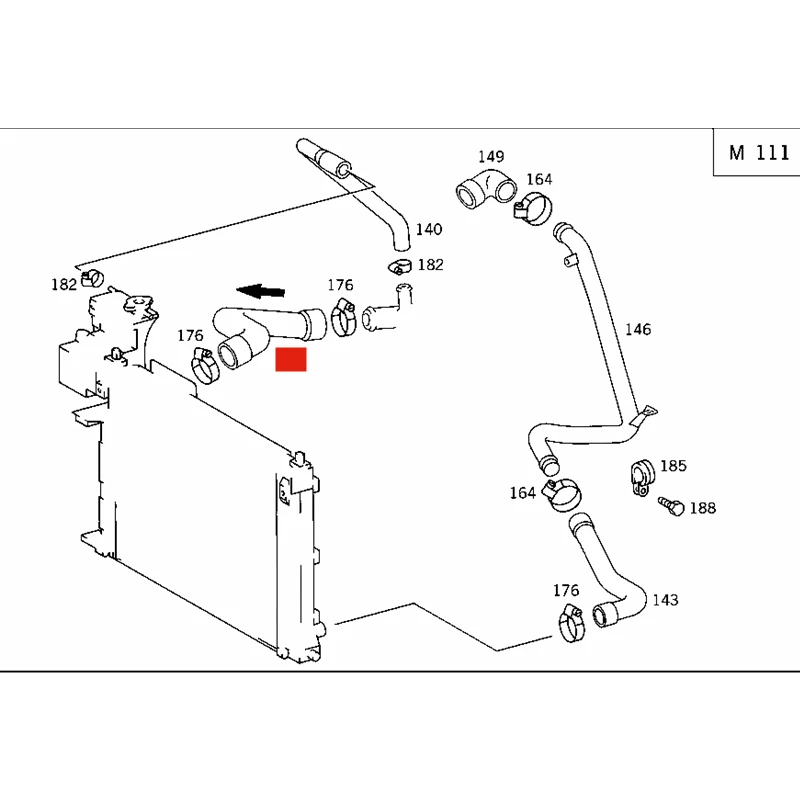 M 111

149
164
140
182
182
176
176
146
185
164
188
176
143