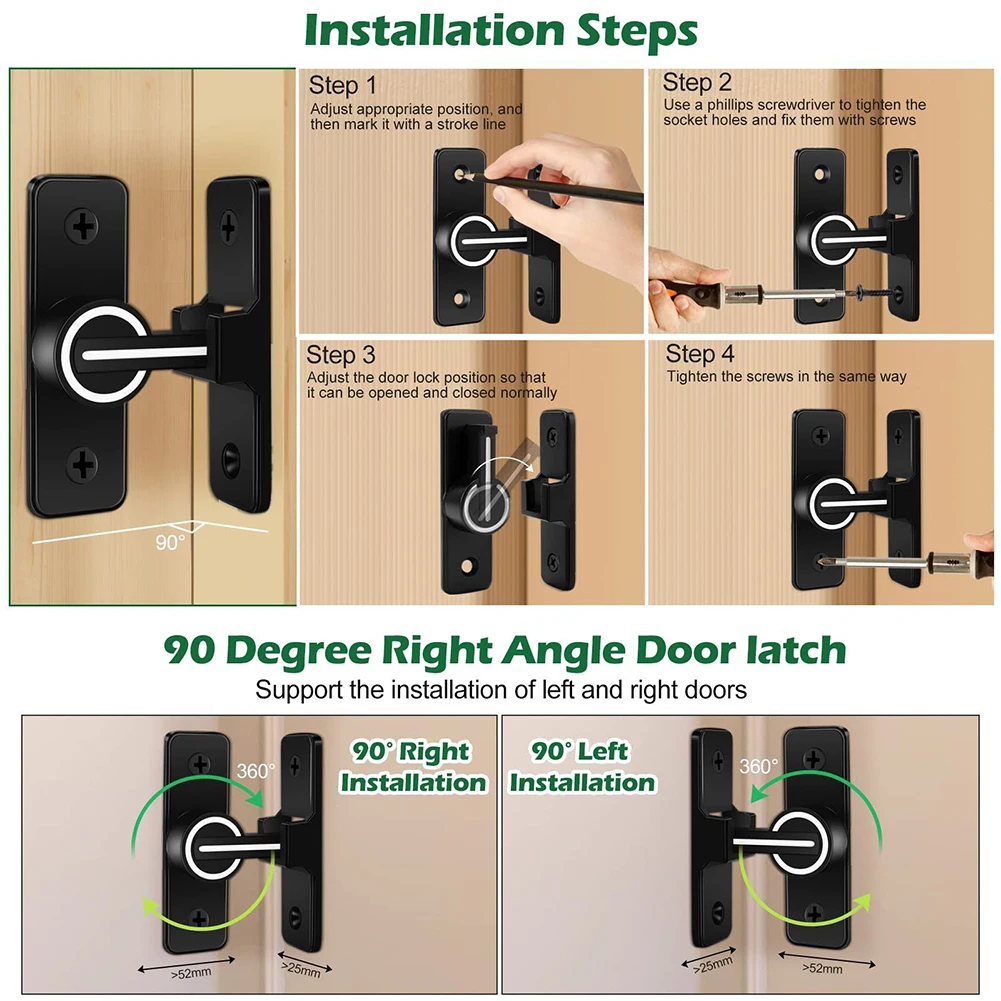 Installation Steps

90°

Step 1
Adjust appropriate position, and then mark it with a stroke line

Step 2
Use a phillips screwdriver to tighten the socket holes and fix them with screws

Step 3
Adjust the door lock position so that it can be opened and closed normally

Step 4
Tighten the screws in the same way

90 Degree Right Angle Door latch
Support the installation of left and right doors

360°
90° Right Installation
>52mm
>25mm

90° Left Installation
360°
>25mm
>52mm