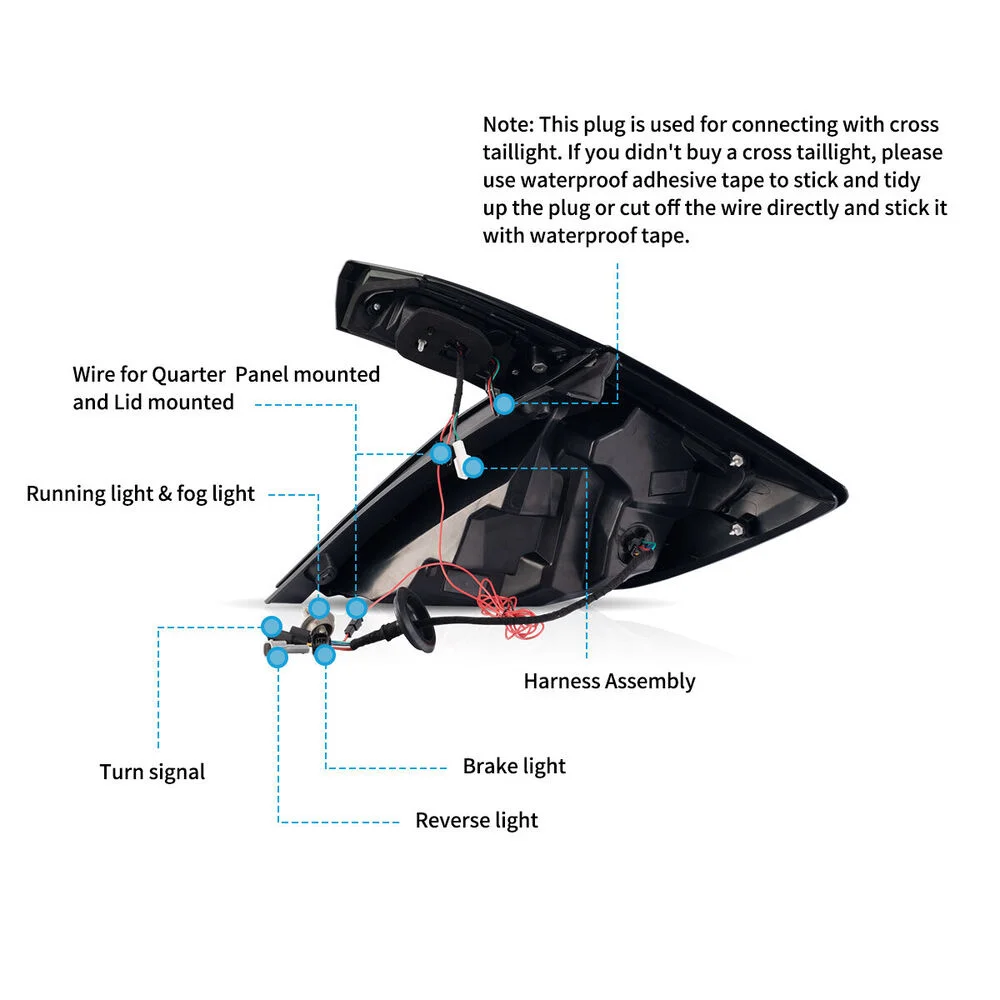 Note: This plug is used for connecting with cross taillight. If you didn't buy a cross taillight, please use waterproof adhesive tape to stick and tidy up the plug or cut off the wire directly and stick it with waterproof tape.

Wire for Quarter Panel mounted and Lid mounted

Running light & fog light

Harness Assembly

Turn signal

Brake light

Reverse light