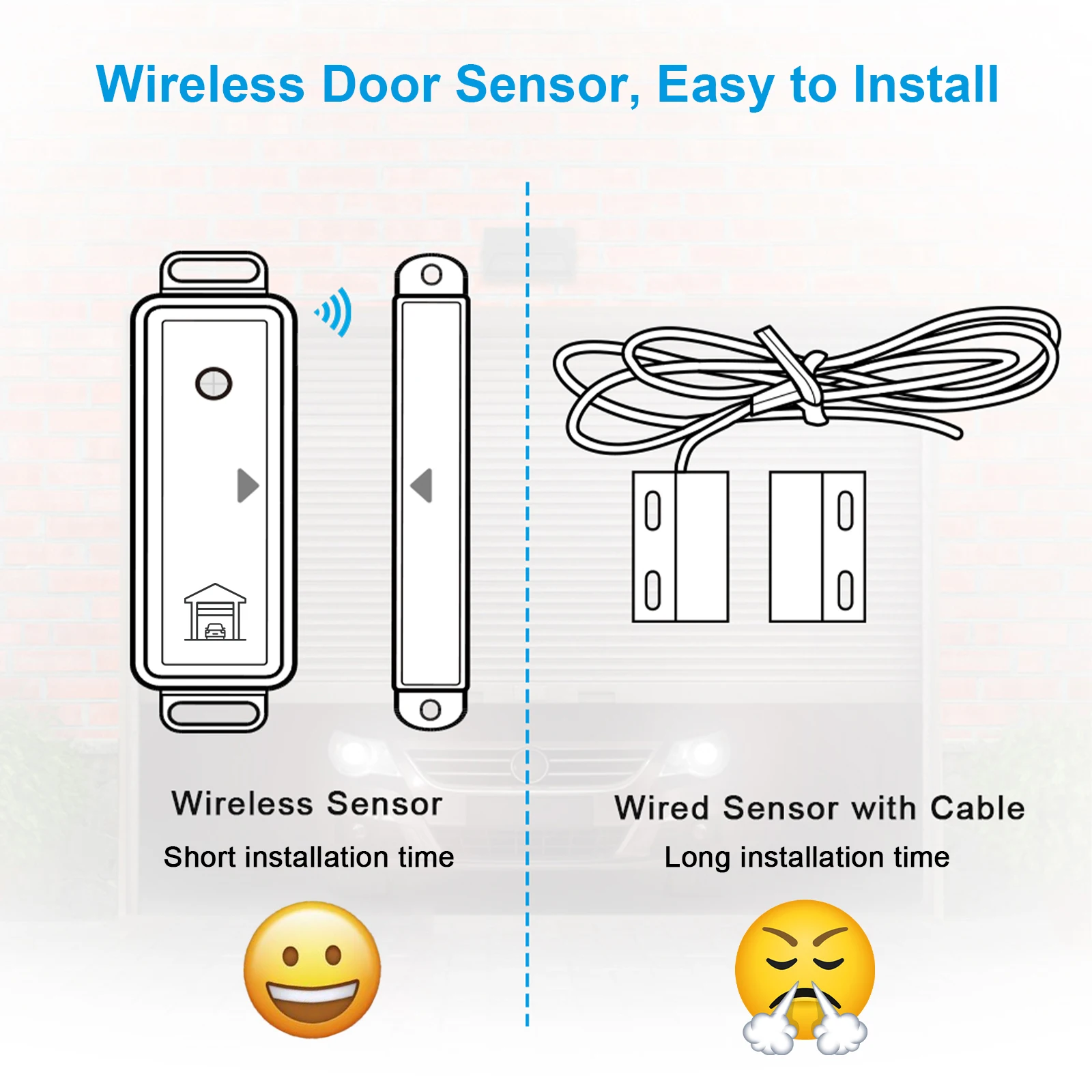 Wireless Door Sensor, Easy to Install

Wireless Sensor

Short installation time

Wired Sensor with Cable

Long installation time