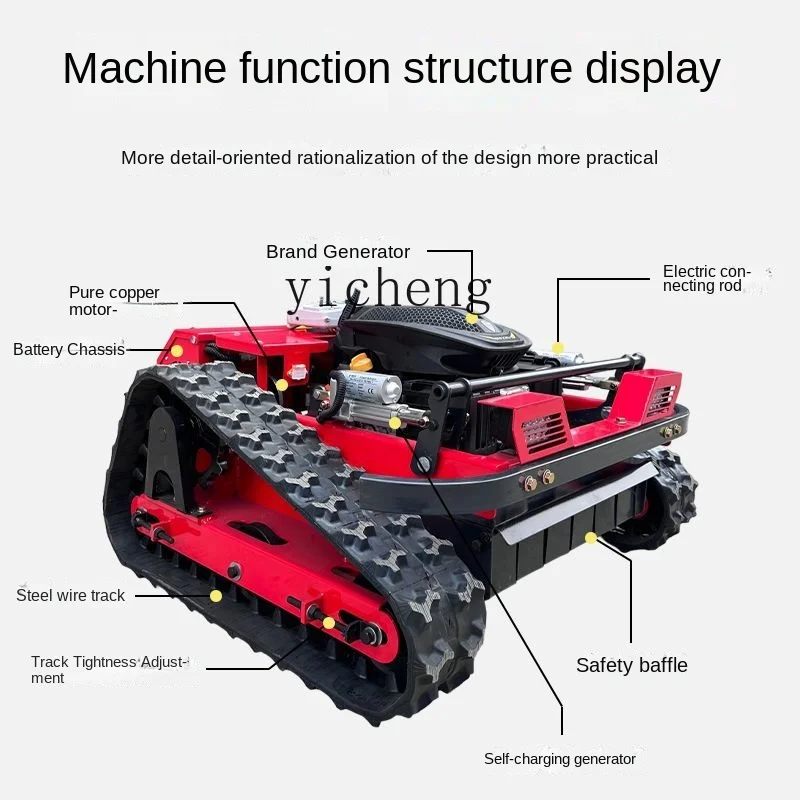 Machine function structure display

More detail-oriented rationalization of the design more practical

Brand Generator

yicheng

Pure copper motor-

Electric connecting rod

Battery Chassis

Steel wire track

Track Tightness Adjustment

Safety baffle

Self-charging generator