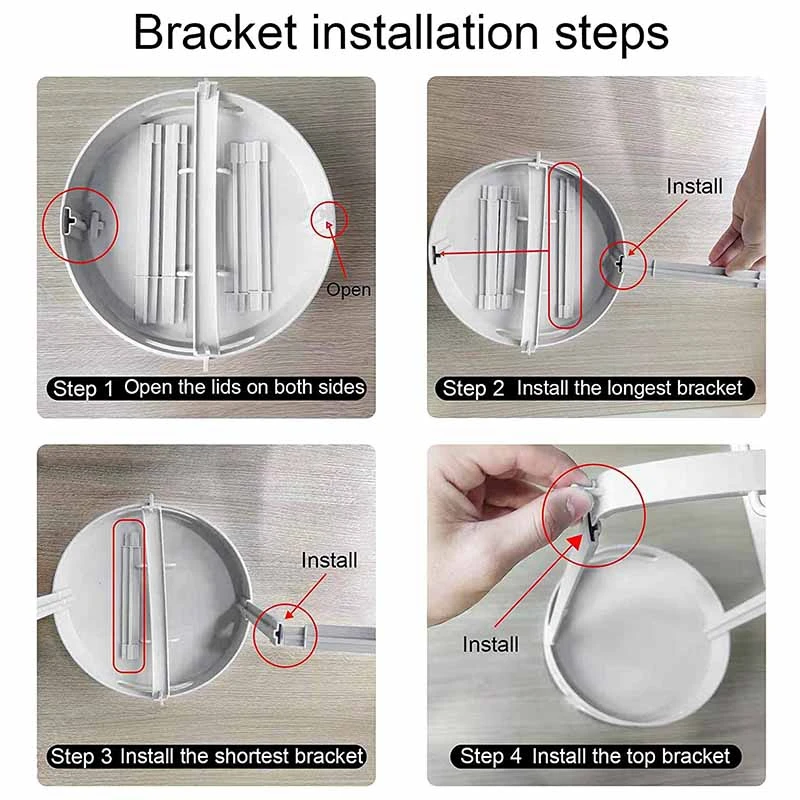 Bracket installation steps

Open

Step 1 Open the lids on both sides

Install

Step 2 Install the longest bracket

Install

Step 3 Install the shortest bracket

Install

Step 4 Install the top bracket