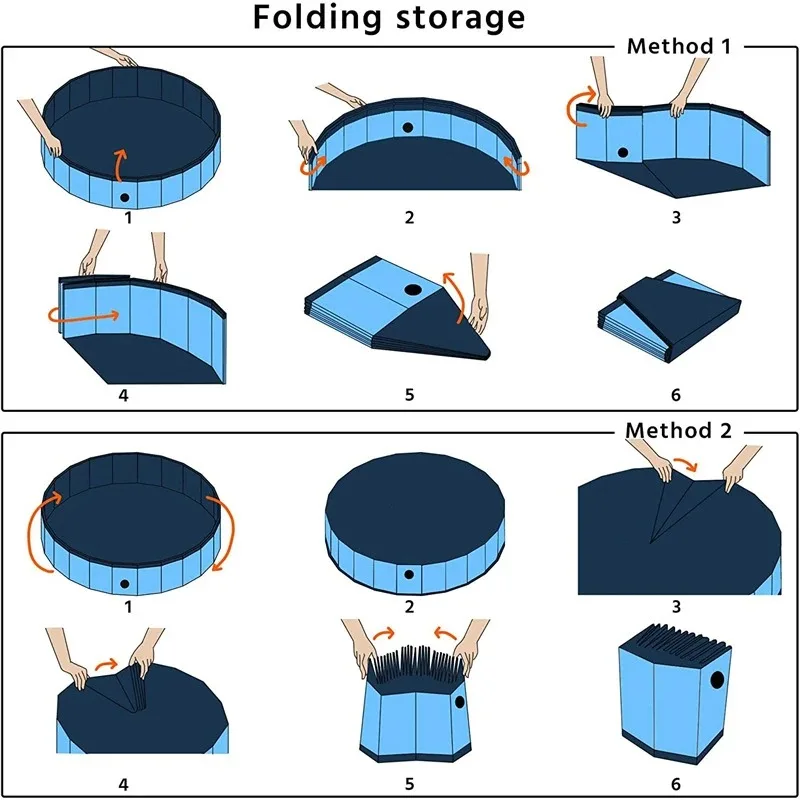 Folding storage

Method 1

1
2
3
4
5
6

Method 2

1
2
3
4
5
6