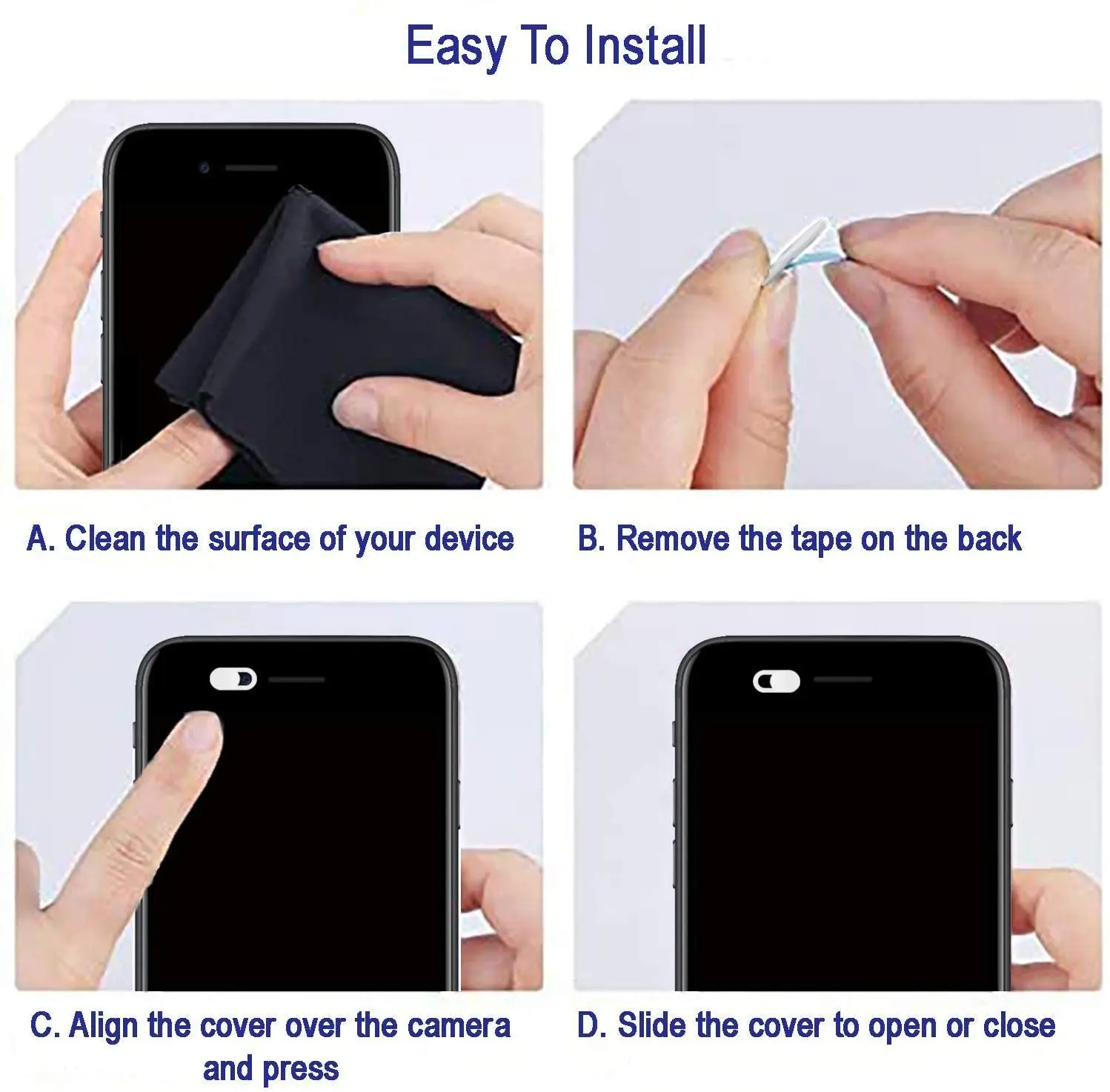 Easy To Install

A. Clean the surface of your device

B. Remove the tape on the back

C. Align the cover over the camera and press

D. Slide the cover to open or close