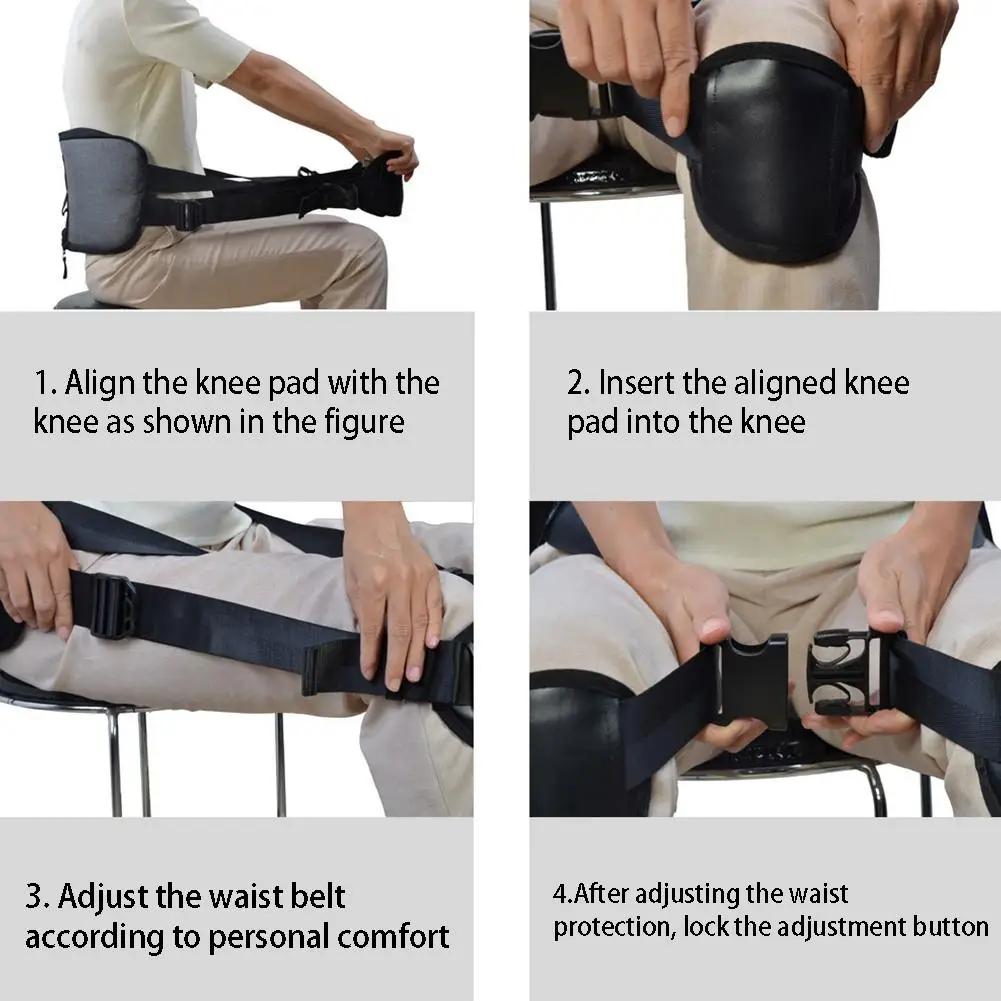 1. Align the knee pad with the knee as shown in the figure

2. Insert the aligned knee pad into the knee

3. Adjust the waist belt according to personal comfort

4.After adjusting the waist protection, lock the adjustment button