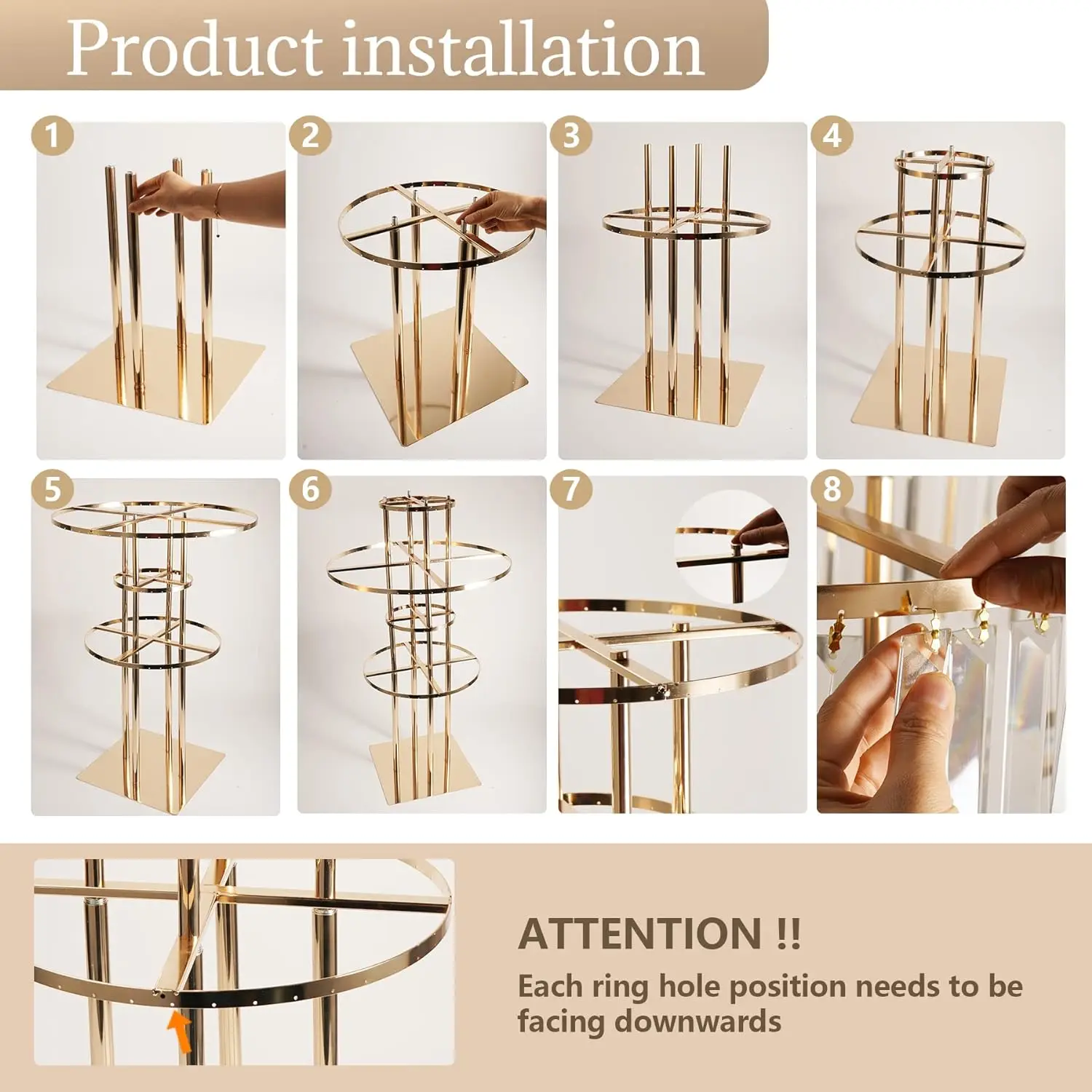 Product installation

1

2

3

4

5

6

7

8

ATTENTION !!

Each ring hole position needs to be facing downwards