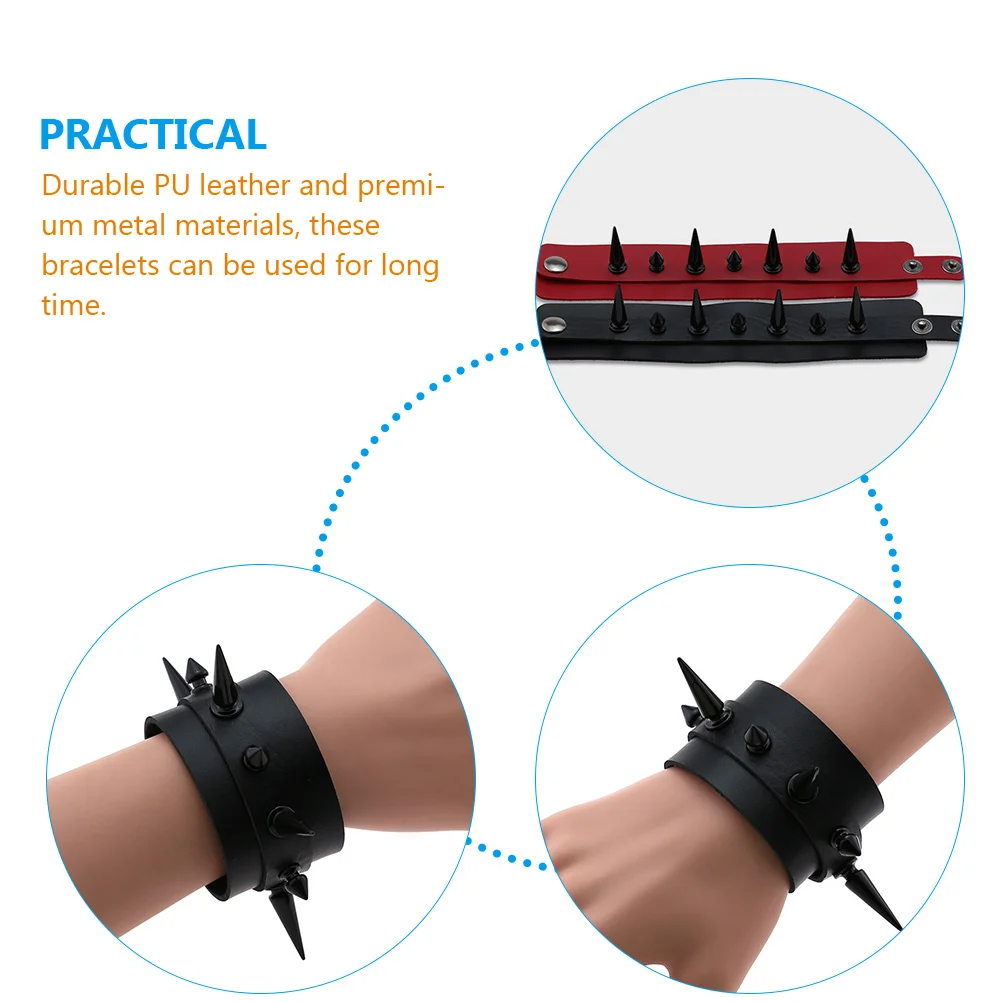 PRACTICAL

Durable PU leather and premium metal materials, these bracelets can be used for long time.