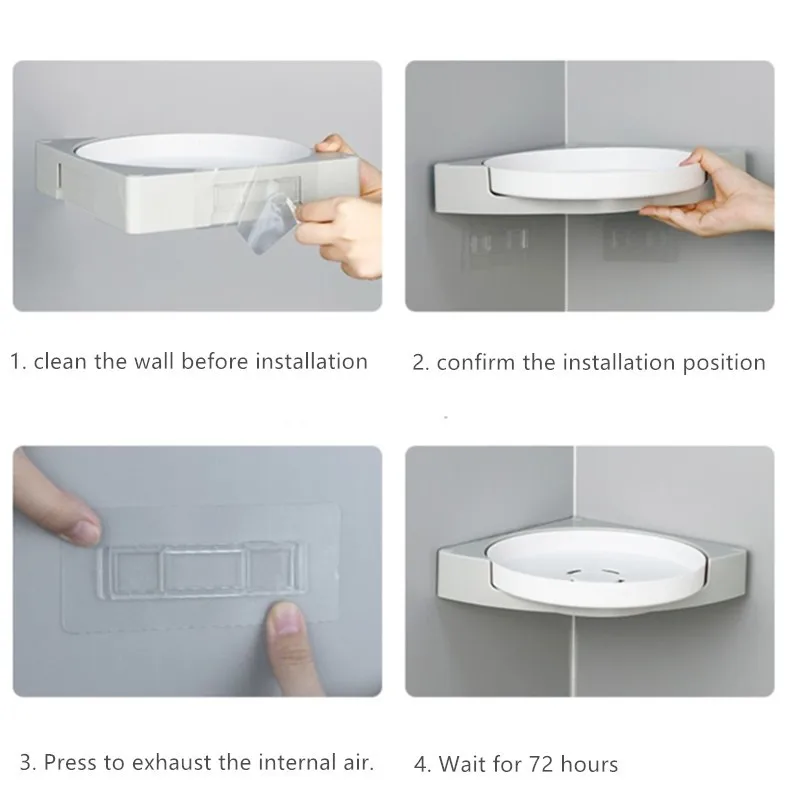 1. clean the wall before installation

2. confirm the installation position

3. Press to exhaust the internal air.

4. Wait for 72 hours