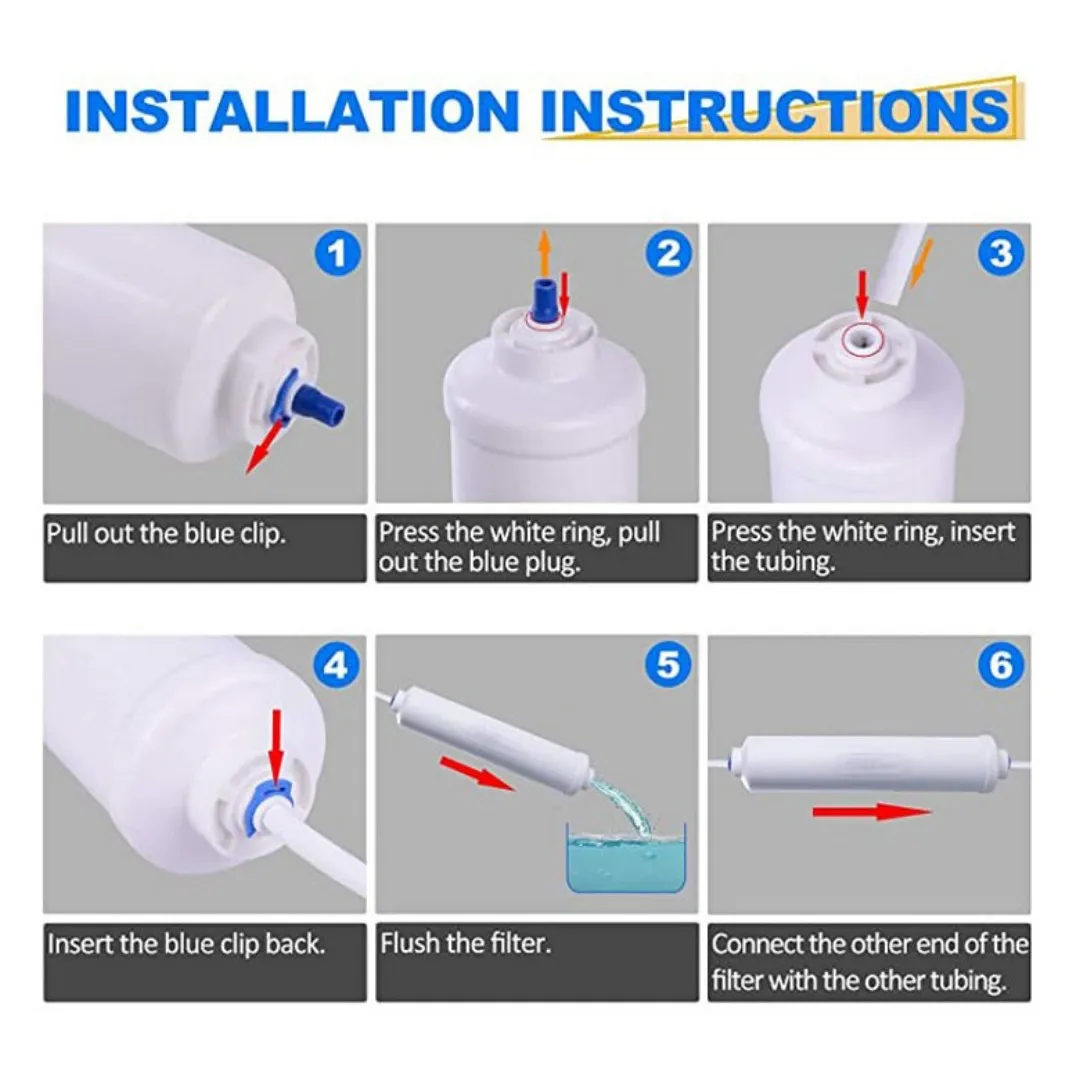 INSTALLATION INSTRUCTIONS

1

Pull out the blue clip.

2

Press the white ring, pull out the blue plug.

3

Press the white ring, insert the tubing.

4

Insert the blue clip back.

5

Flush the filter.

6

Connect the other end of the filter with the other tubing.