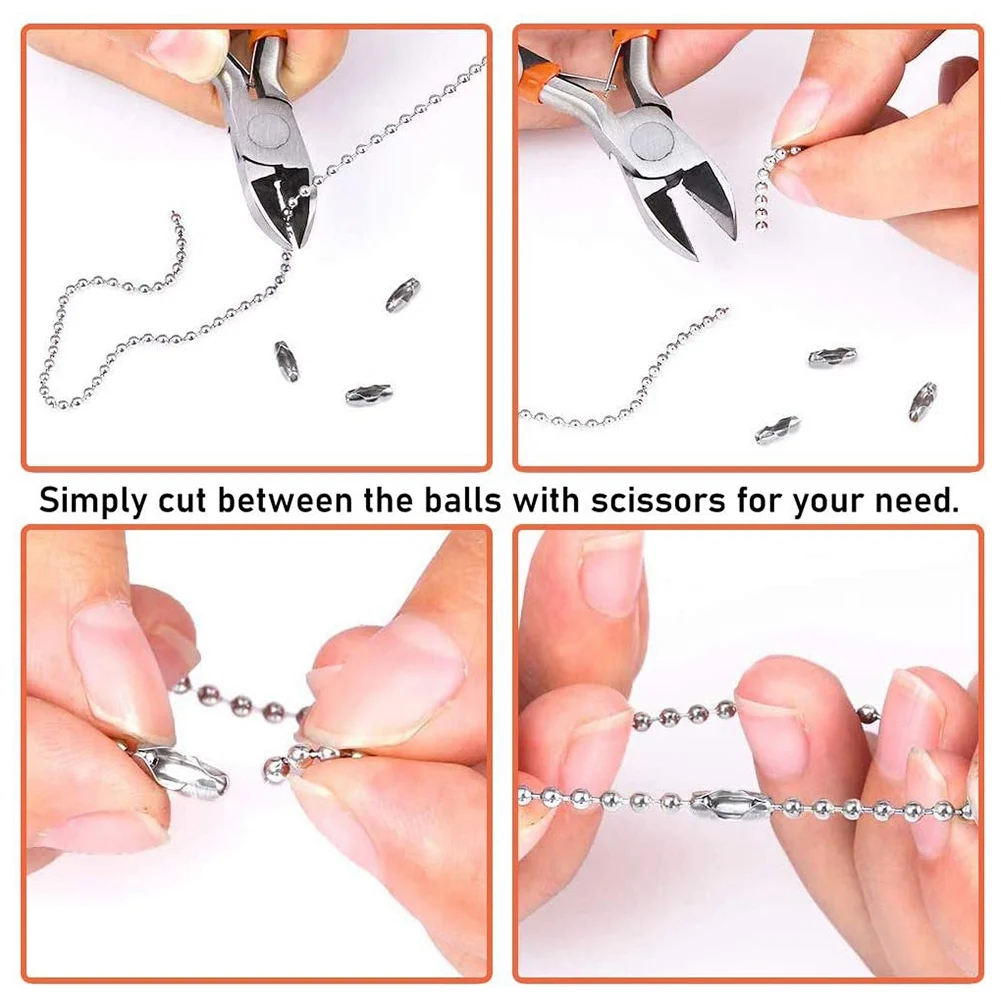 Simply cut between the balls with scissors for your need.