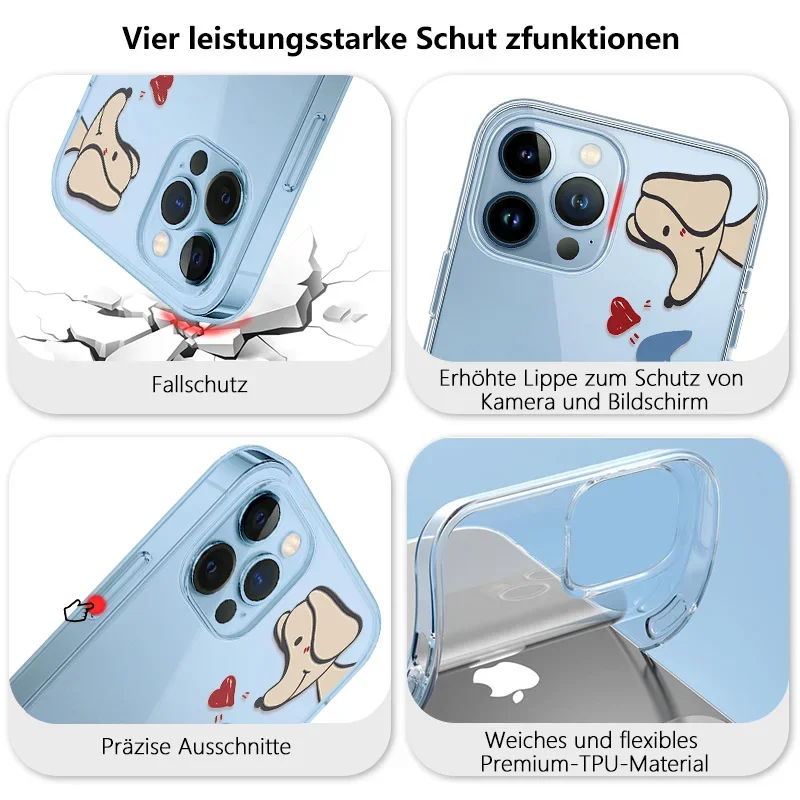 Vier leistungsstarke Schut zfunktionen

Fallschutz

Erhöhte Lippe zum Schutz von Kamera und Bildschirm

Präzise Ausschnitte

Weiches und flexibles Premium-TPU-Material