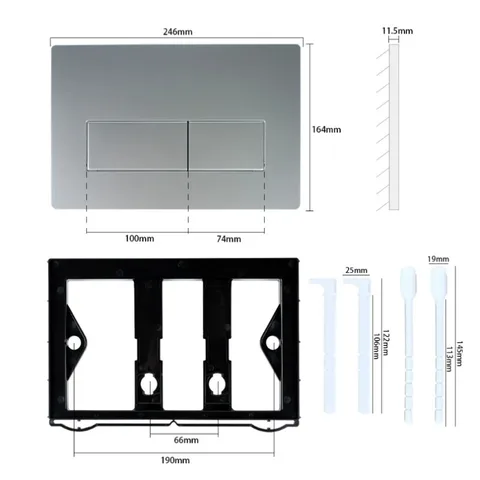 246mm

11.5mm

164mm

100mm

74mm

25mm

19mm

122mm

106mm

145mm

113mm

66mm

190mm