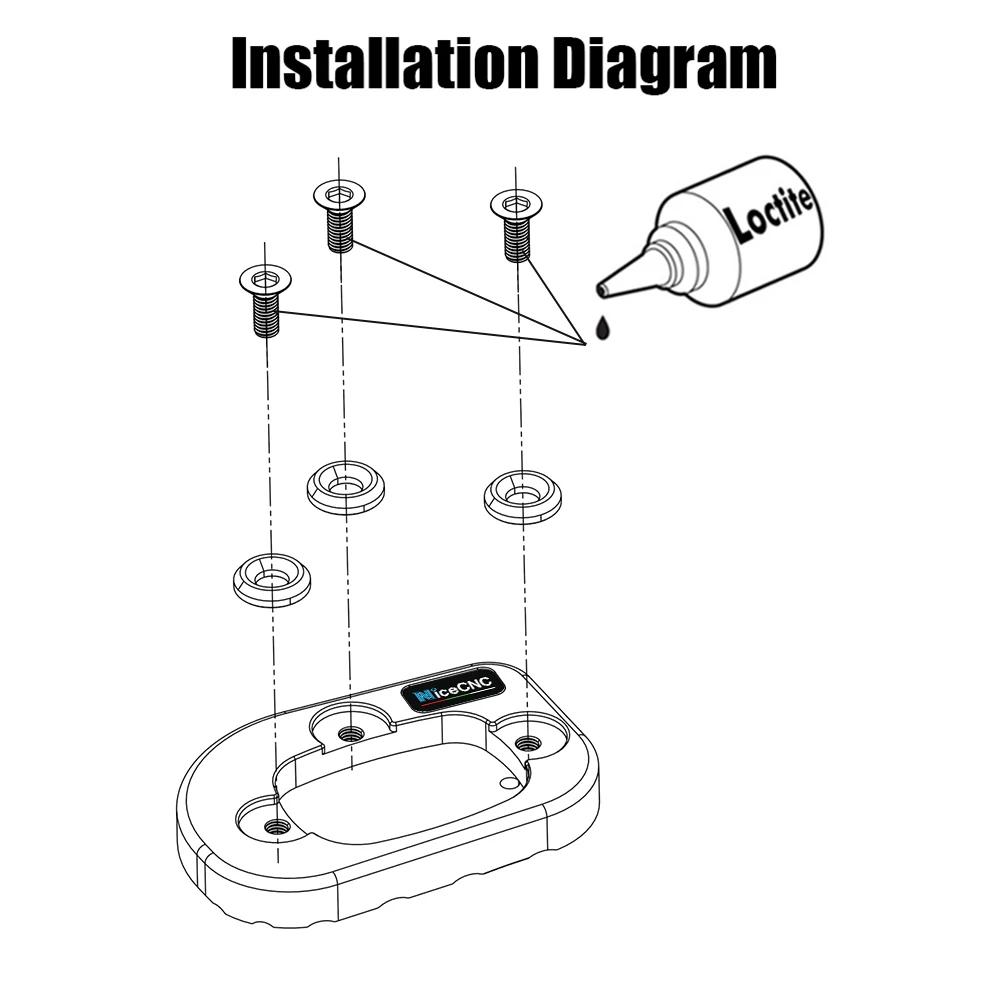 Installation Diagram

Loctite

NiceCNC