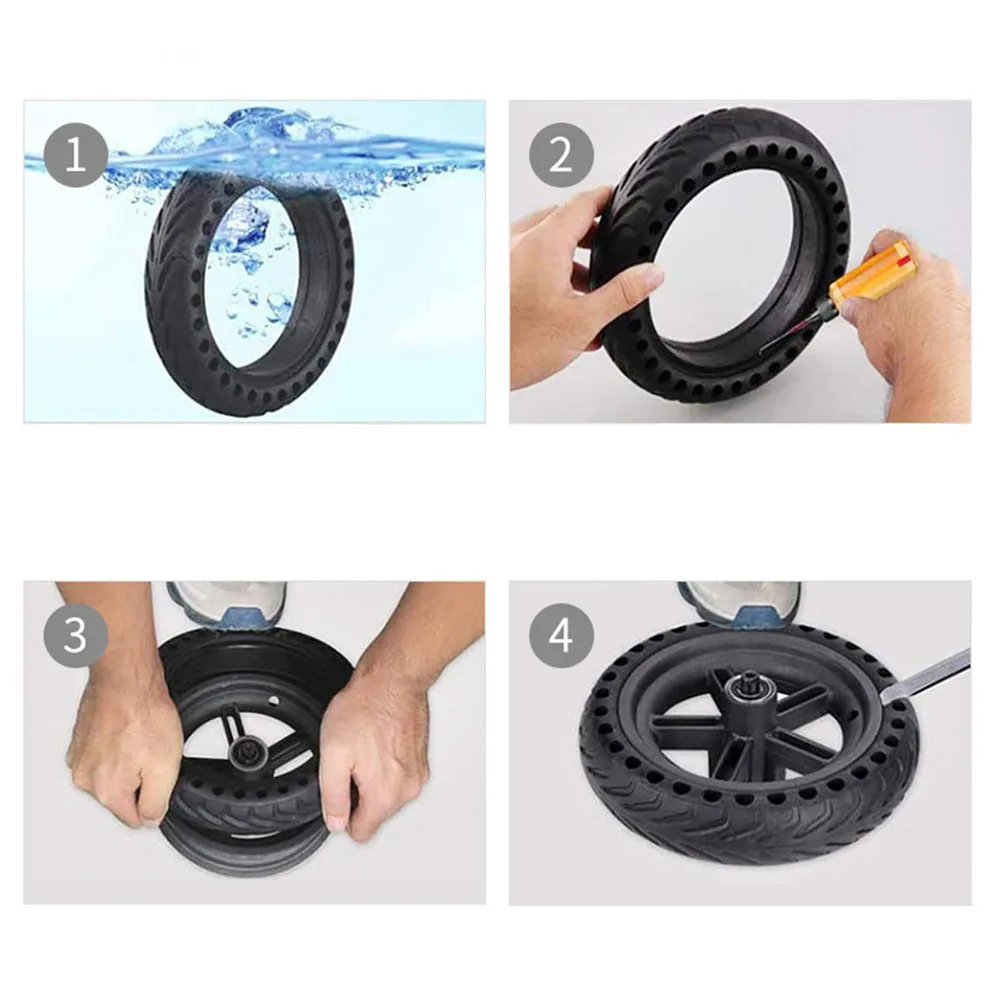 1

2

3

4