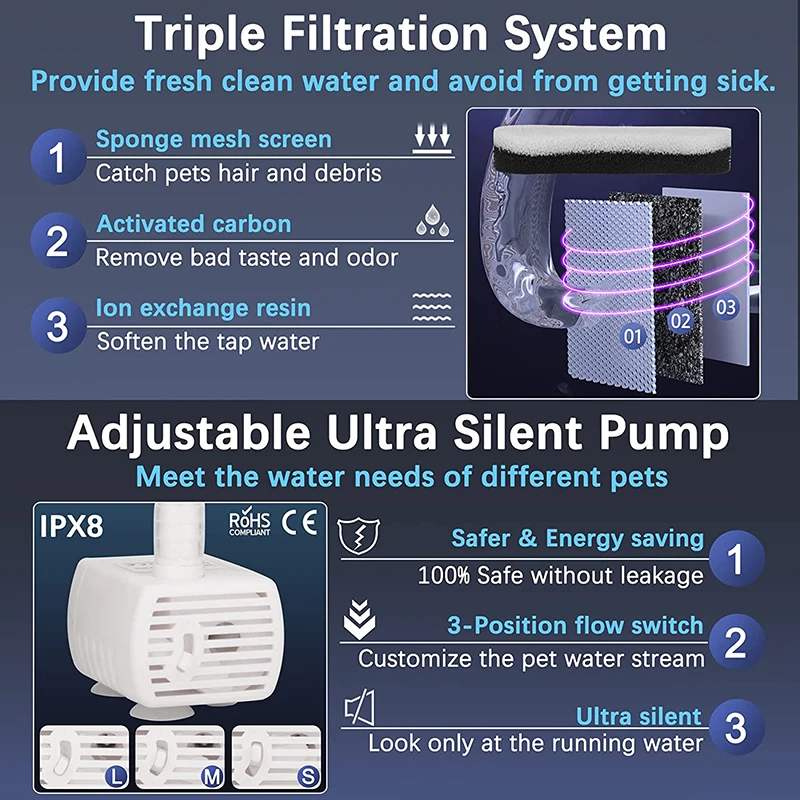 Triple Filtration System

Provide fresh clean water and avoid from getting sick.

1 Sponge mesh screen
Catch pets hair and debris

2 Activated carbon
Remove bad taste and odor

3 Ion exchange resin
Soften the tap water

01 02 03

Adjustable Ultra Silent Pump

Meet the water needs of different pets

IPX8

RoHS COMPLIANT CE

L M S

Safer & Energy saving 1
100% Safe without leakage

3-Position flow switch 2
Customize the pet water stream

Ultra silent 3
Look only at the running water