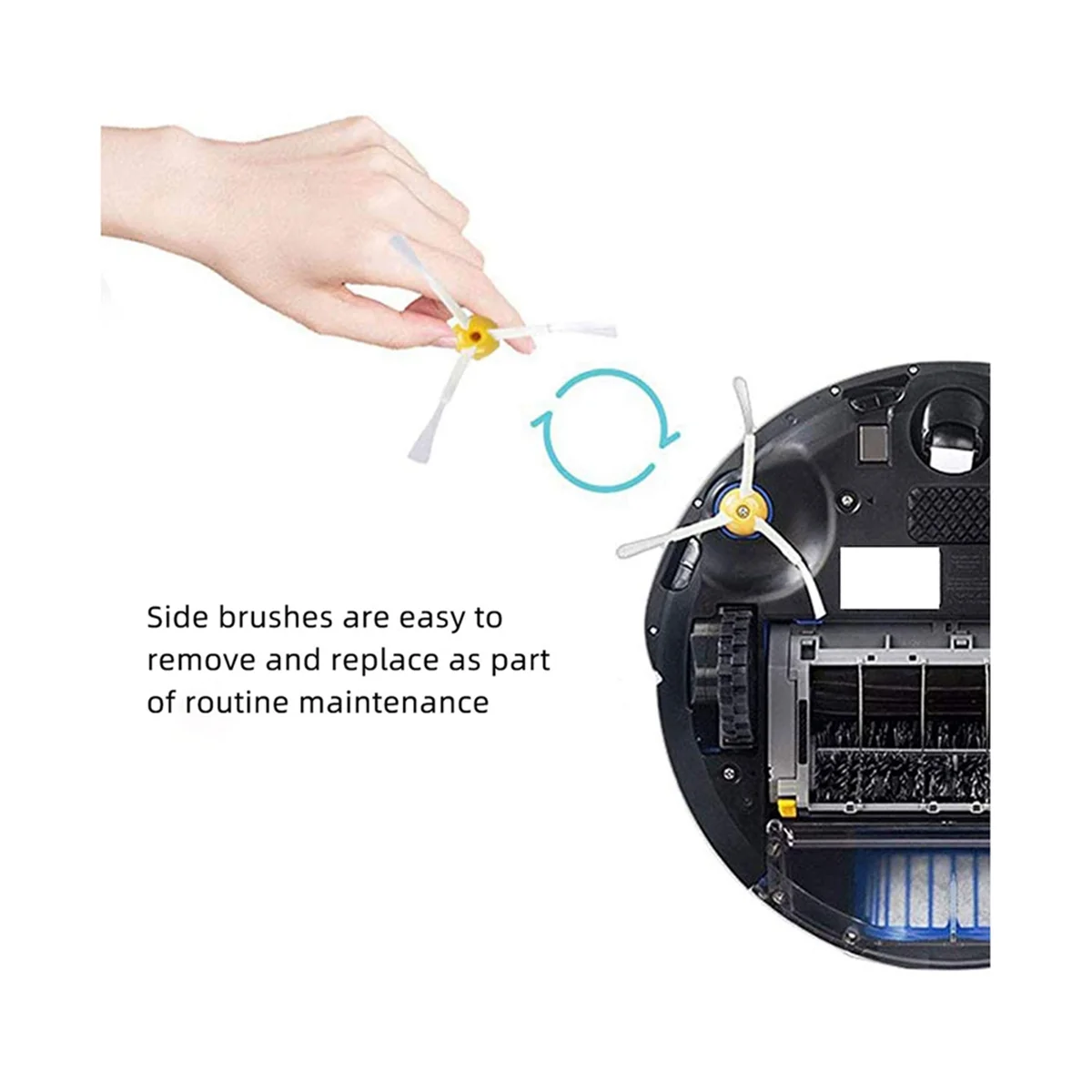 Side brushes are easy to remove and replace as part of routine maintenance