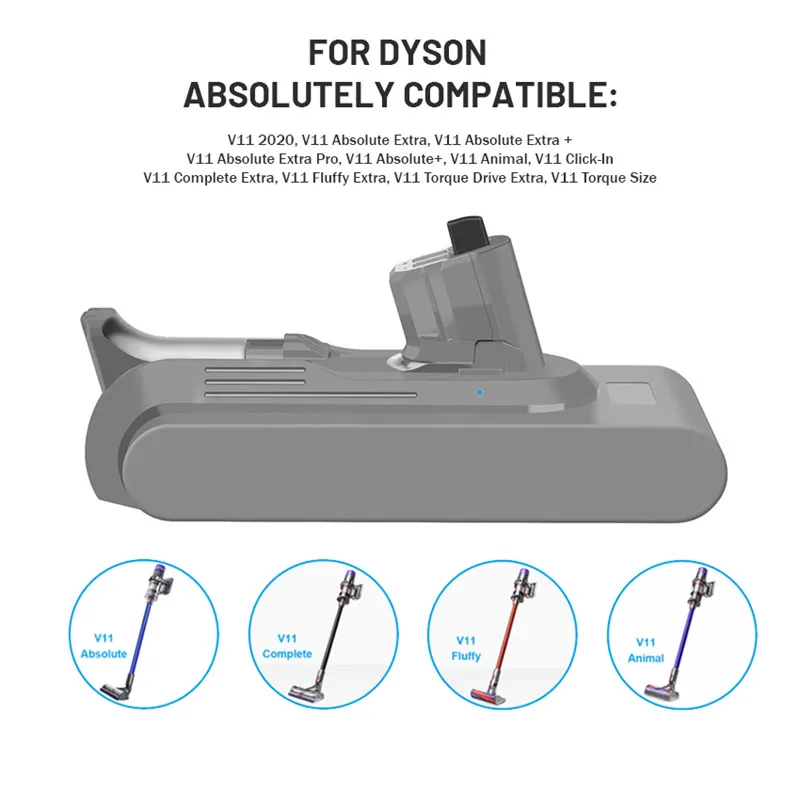 FOR DYSON
ABSOLUTELY COMPATIBLE:

V11 2020, V11 Absolute Extra, V11 Absolute Extra +
V11 Absolute Extra Pro, V11 Absolute+, V11 Animal, V11 Click-In
V11 Complete Extra, V11 Fluffy Extra, V11 Torque Drive Extra, V11 Torque Size

V11
Absolute

V11
Complete

V11
Fluffy

V11
Animal