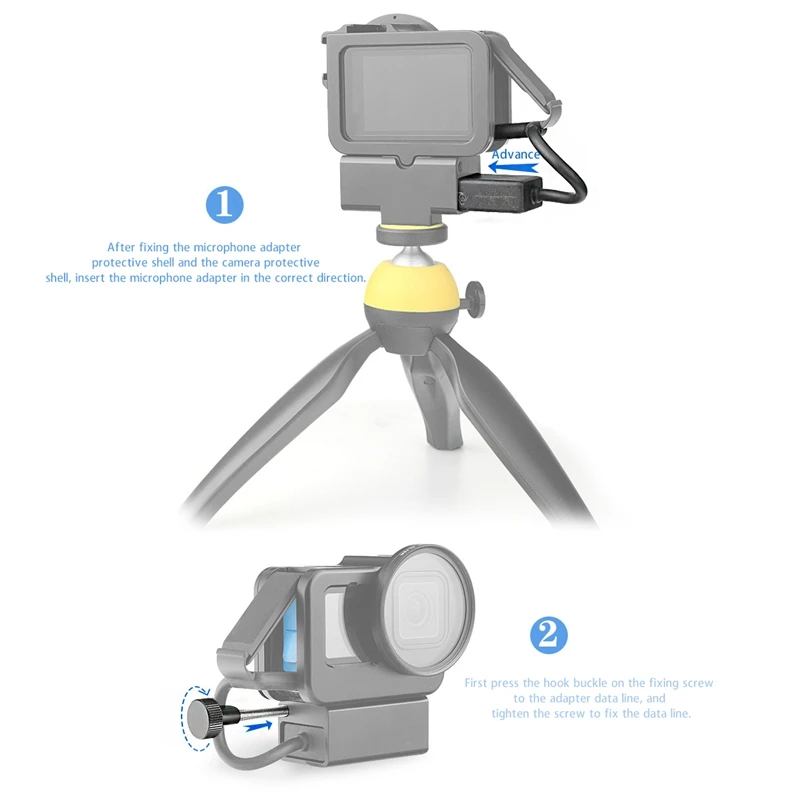 Advance

1

After fixing the microphone adapter protective shell and the camera protective shell, insert the microphone adapter in the correct direction.

2

First press the hook buckle on the fixing screw to the adapter data line, and tighten the screw to fix the data line.