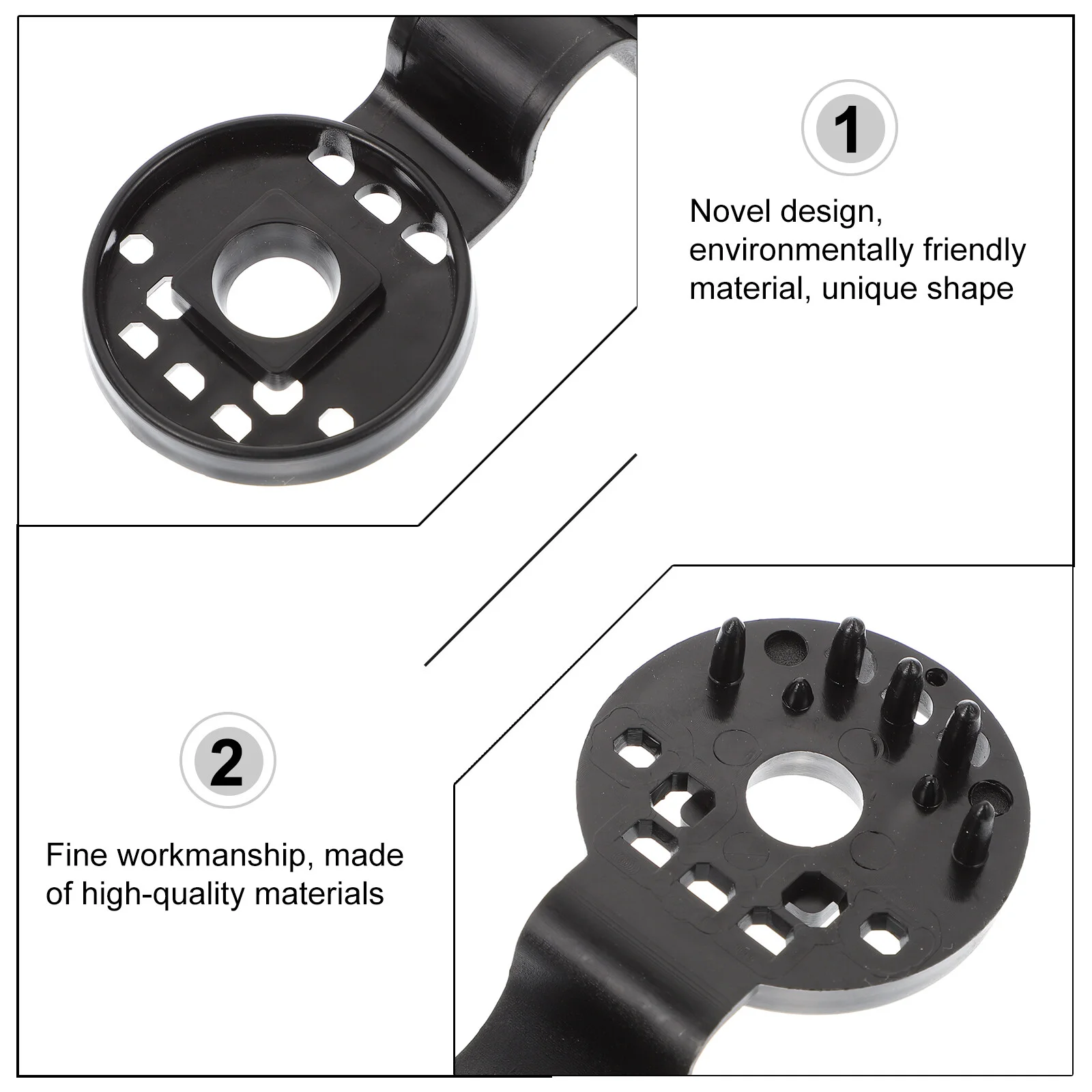 1

Novel design, environmentally friendly material, unique shape

2

Fine workmanship, made of high-quality materials