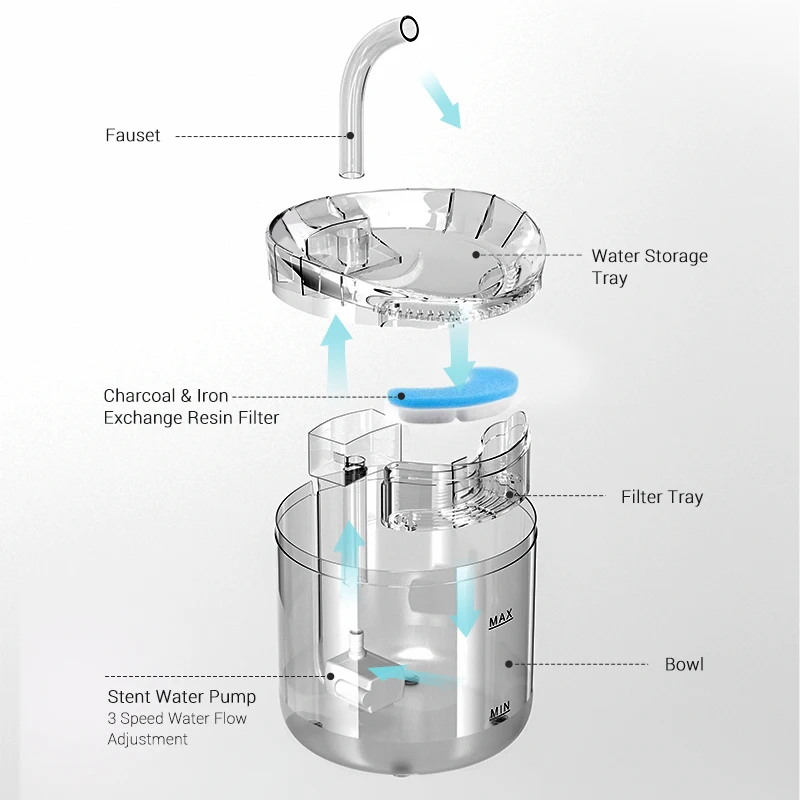 Fauset

Water Storage Tray

Charcoal & Iron Exchange Resin Filter

Filter Tray

MAX

Bowl

Stent Water Pump
3 Speed Water Flow Adjustment

MIN