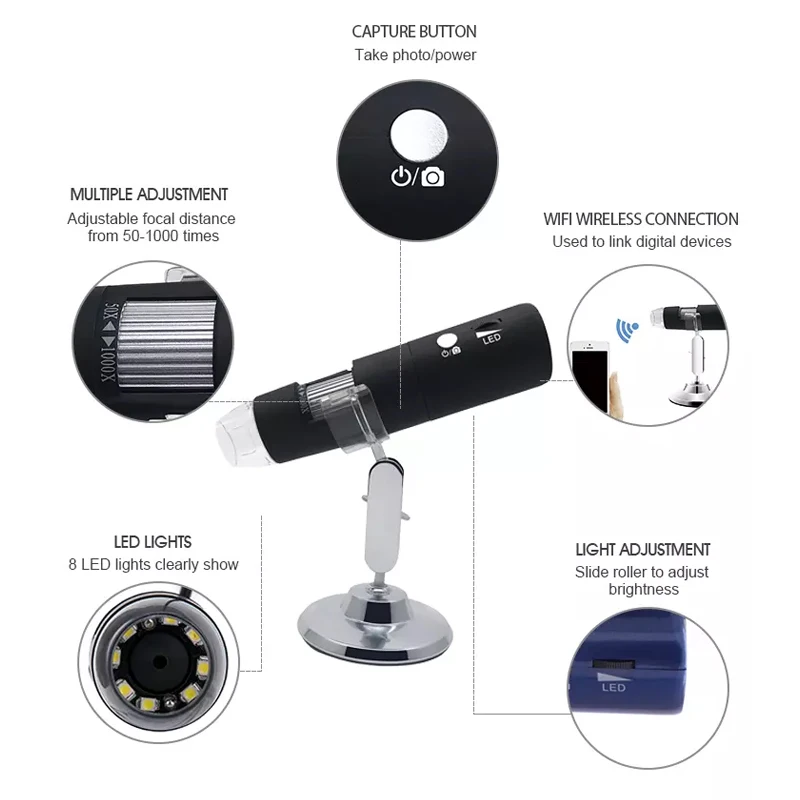 CAPTURE BUTTON
Take photo/power

MULTIPLE ADJUSTMENT
Adjustable focal distance from 50-1000 times

50X
1000X

WIFI WIRELESS CONNECTION
Used to link digital devices

LED

LED LIGHTS
8 LED lights clearly show

LIGHT ADJUSTMENT
Slide roller to adjust brightness

LED