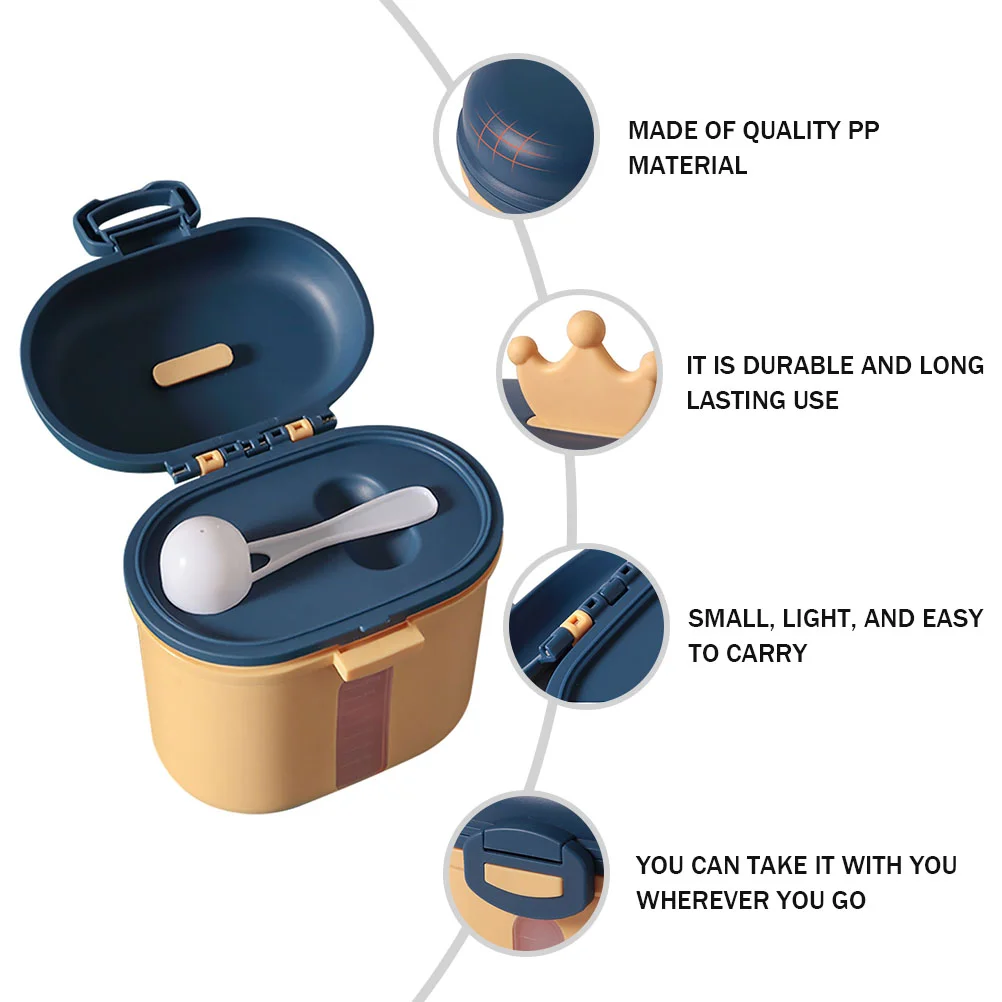 MADE OF QUALITY PP MATERIAL

IT IS DURABLE AND LONG LASTING USE

SMALL, LIGHT, AND EASY TO CARRY

YOU CAN TAKE IT WITH YOU WHEREVER YOU GO