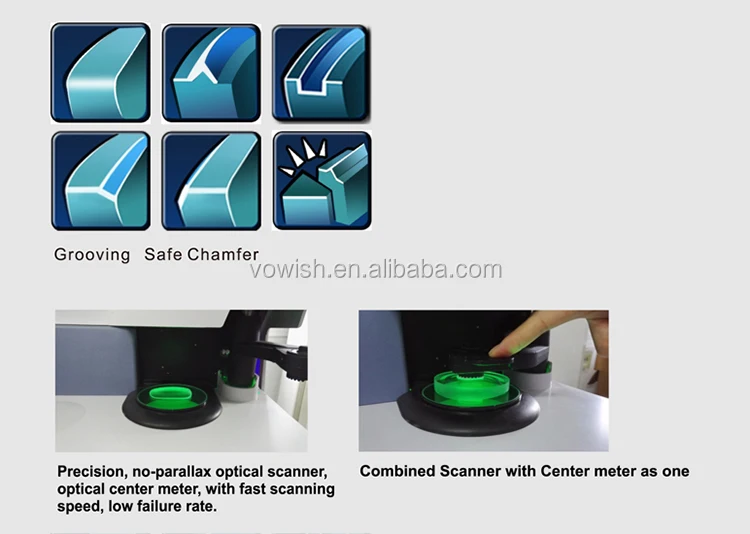 Grooving Safe Chamfer

vowish.en.alibaba.com

Precision, no-parallax optical scanner, optical center meter, with fast scanning speed, low failure rate.

Combined Scanner with Center meter as one