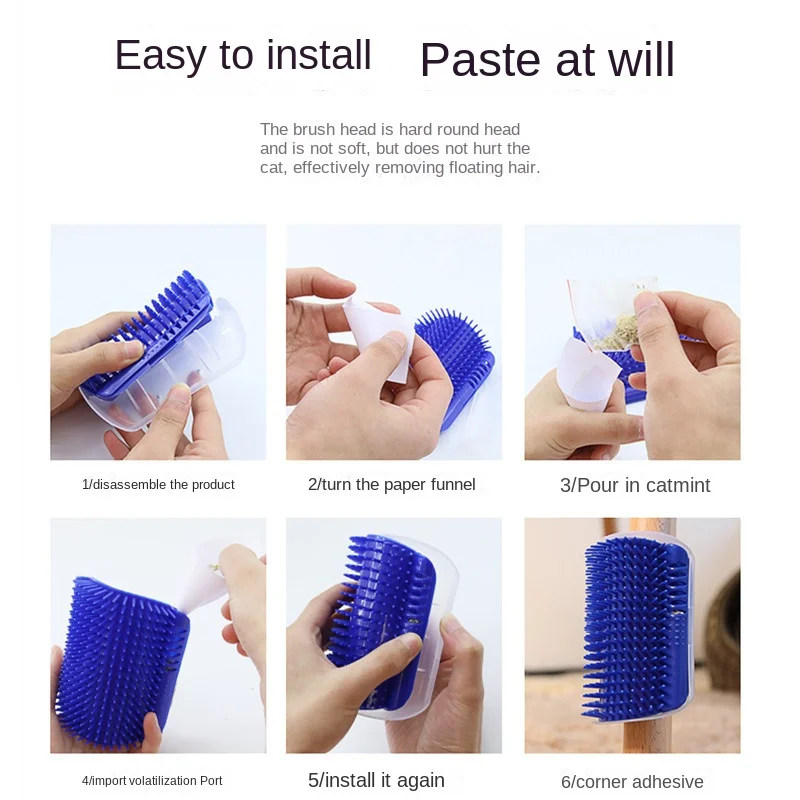 Easy to install Paste at will

The brush head is hard round head and is not soft, but does not hurt the cat, effectively removing floating hair.

1/disassemble the product

2/turn the paper funnel

3/Pour in catmint

4/import volatilization Port

5/install it again

6/corner adhesive