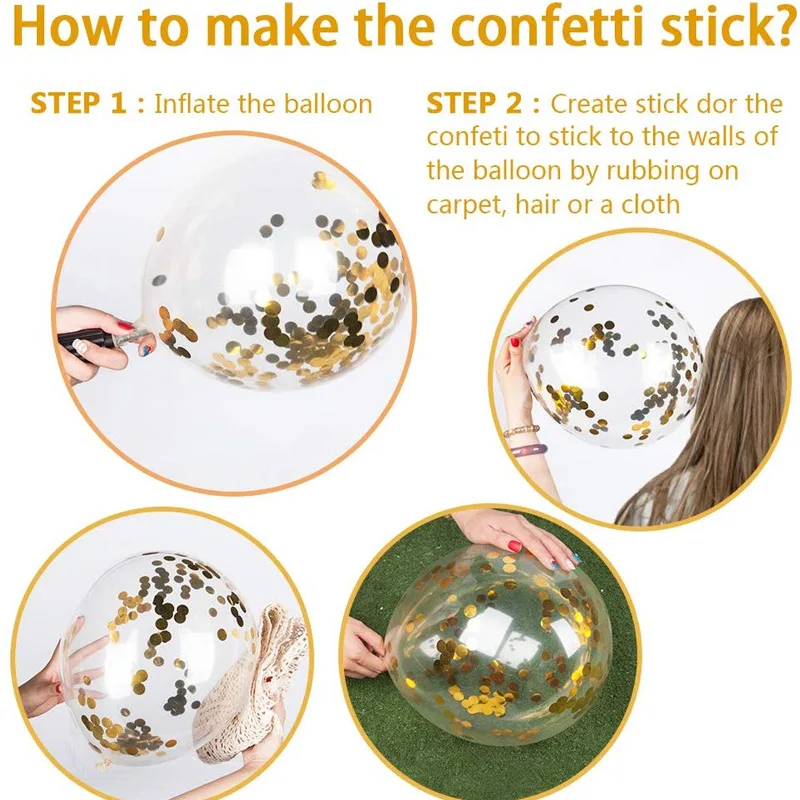 How to make the confetti stick?

STEP 1 : Inflate the balloon

STEP 2 : Create stick dor the confeti to stick to the walls of the balloon by rubbing on carpet, hair or a cloth