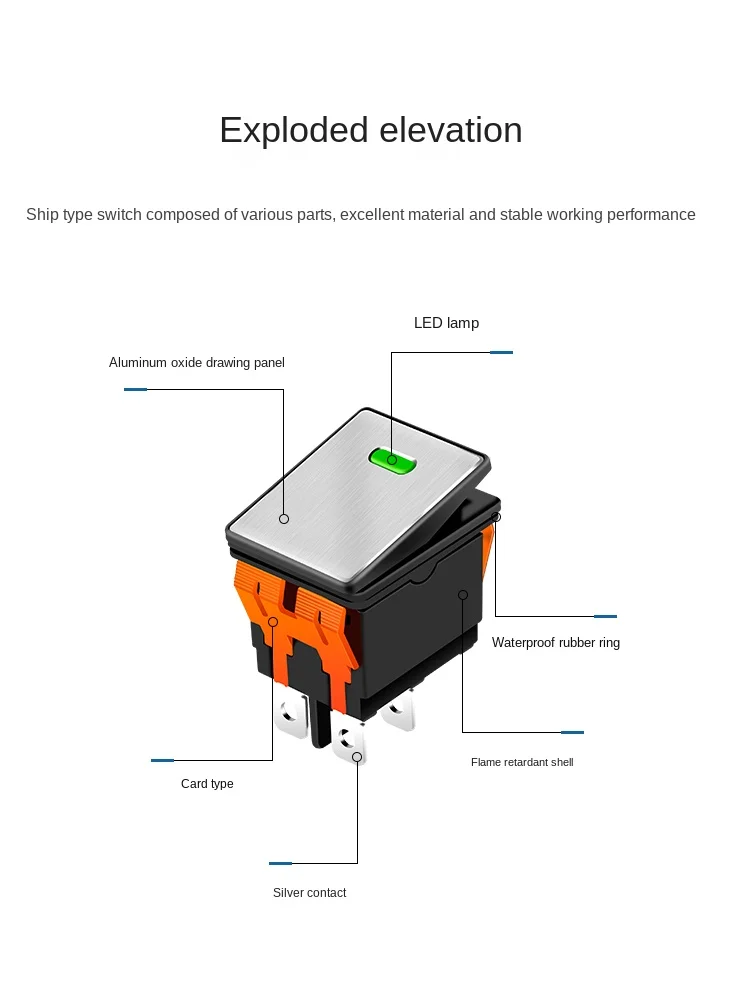 Exploded elevation

Ship type switch composed of various parts, excellent material and stable working performance

LED lamp

Aluminum oxide drawing panel

Waterproof rubber ring

Flame retardant shell

Card type

Silver contact