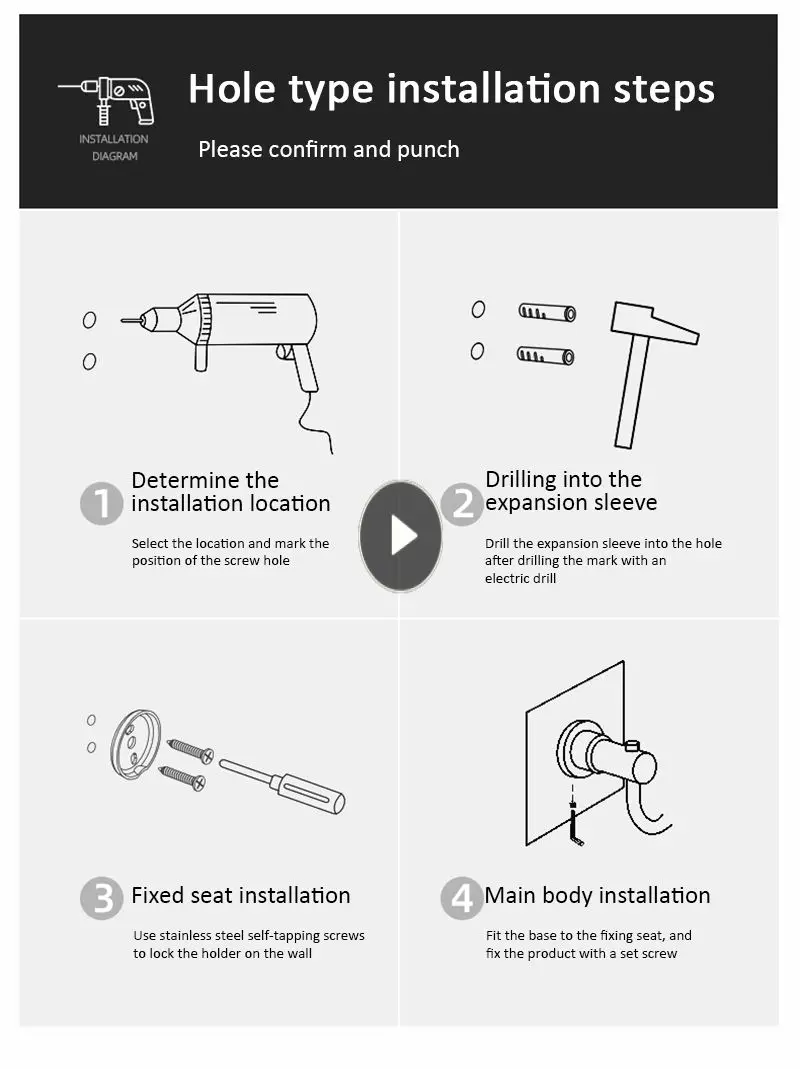 INSTALLATION DIAGRAM

Hole type installation steps

Please confirm and punch

1 Determine the installation location

Select the location and mark the position of the screw hole

2 Drilling into the expansion sleeve

Drill the expansion sleeve into the hole after drilling the mark with an electric drill

3 Fixed seat installation

Use stainless steel self-tapping screws to lock the holder on the wall

4 Main body installation

Fit the base to the fixing seat, and fix the product with a set screw