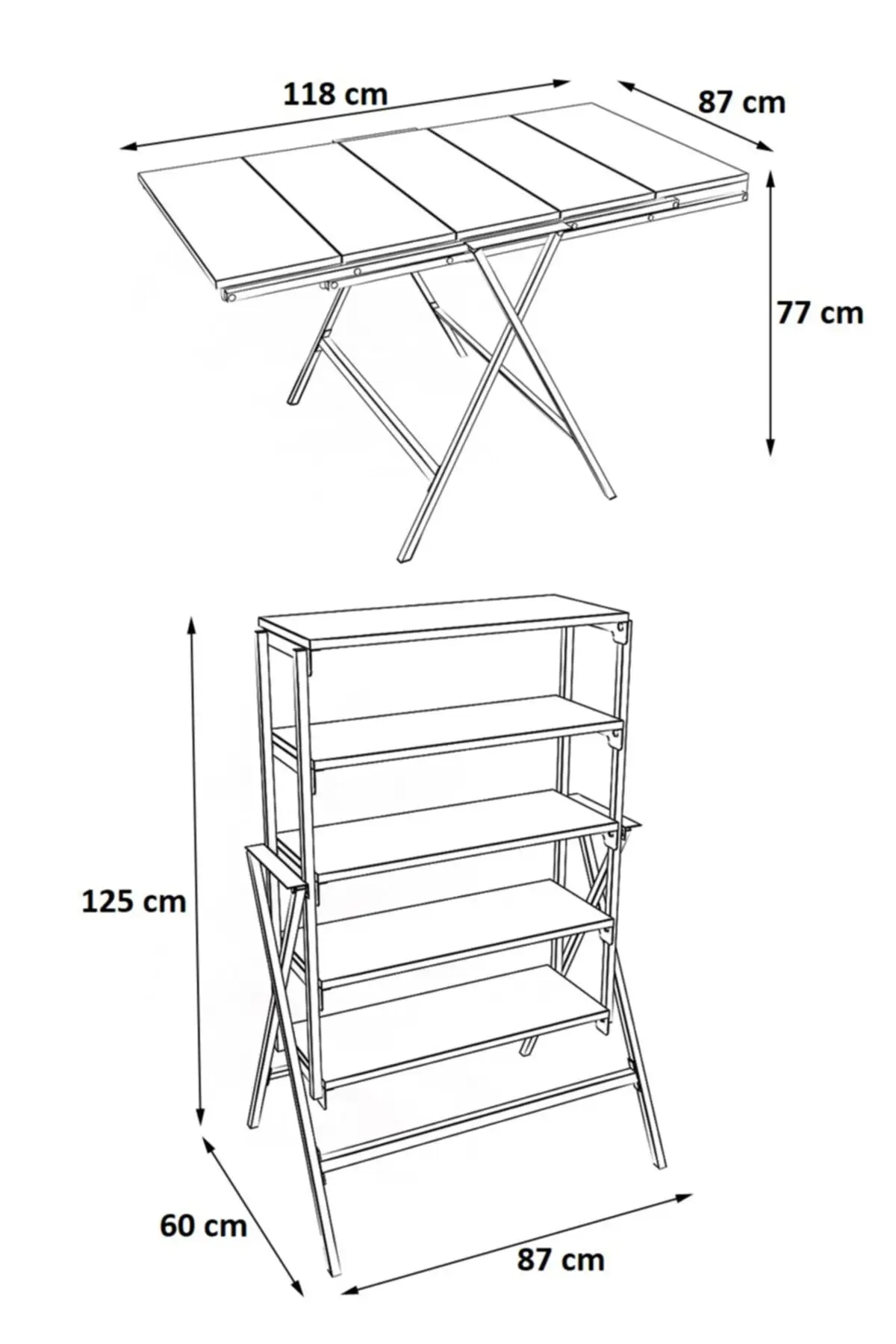 118 cm

87 cm

77 cm

125 cm

60 cm

87 cm