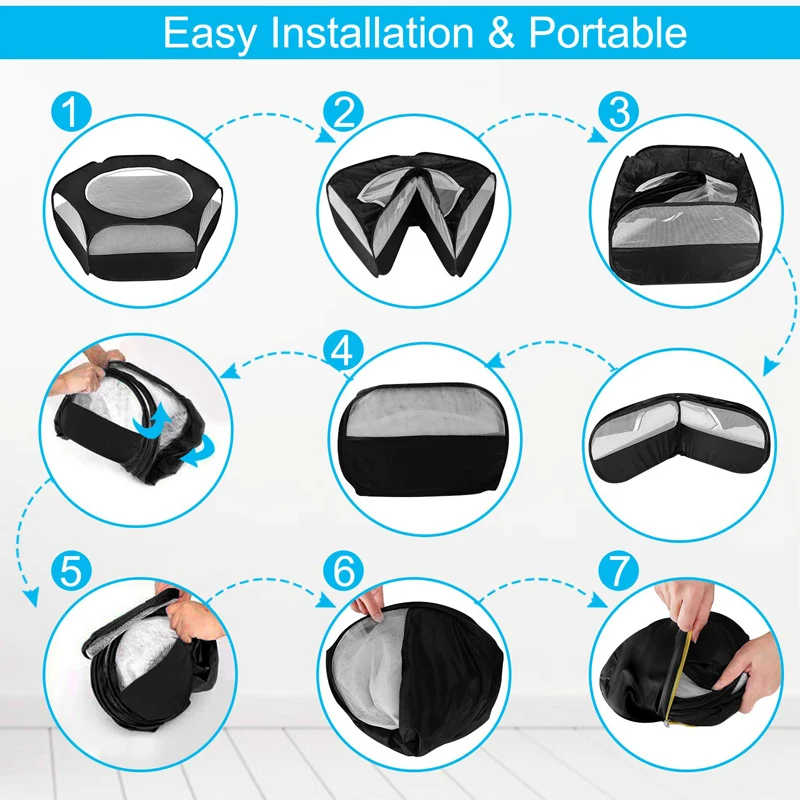 Easy Installation & Portable

1

2

3

4

5

6

7