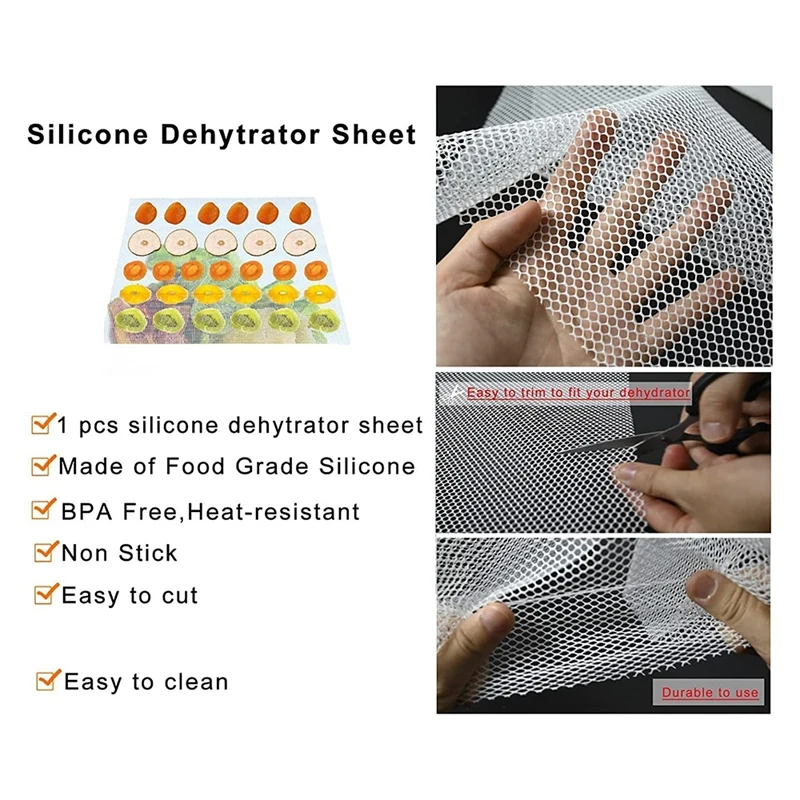 Silicone Dehytrator Sheet

1 pcs silicone dehytrator sheet

Made of Food Grade Silicone

BPA Free,Heat-resistant

Non Stick

Easy to cut

Easy to clean

Easy to trim to fit your dehydrator

Durable to use