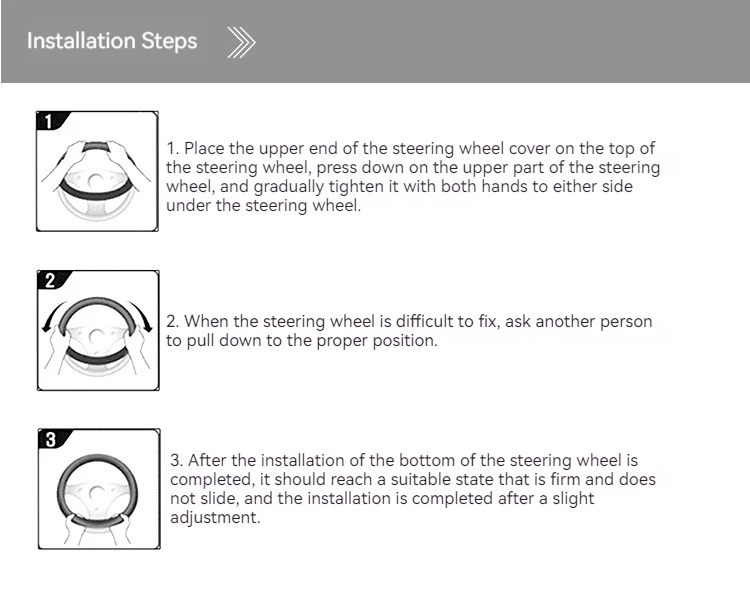 Installation Steps

1

1. Place the upper end of the steering wheel cover on the top of the steering wheel, press down on the upper part of the steering wheel, and gradually tighten it with both hands to either side under the steering wheel.

2

2. When the steering wheel is difficult to fix, ask another person to pull down to the proper position.

3

3. After the installation of the bottom of the steering wheel is completed, it should reach a suitable state that is firm and does not slide, and the installation is completed after a slight adjustment.