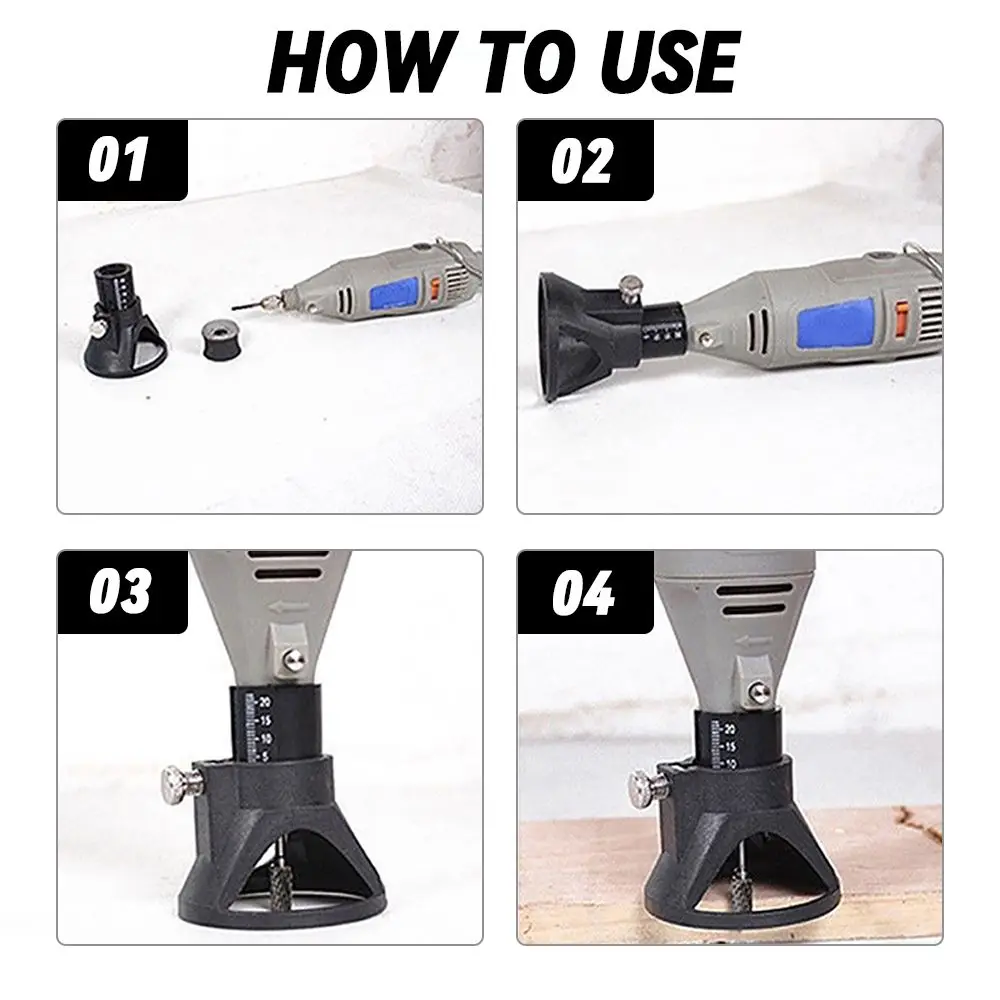 HOW TO USE

01

02

03

20
15
10
5

04

20
15
10