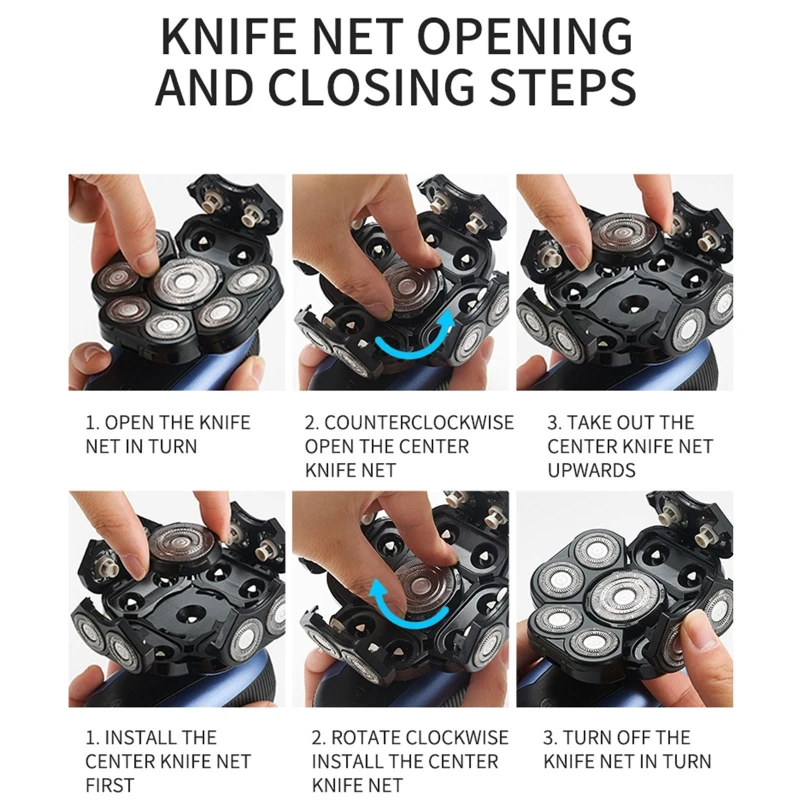 KNIFE NET OPENING AND CLOSING STEPS

1. OPEN THE KNIFE NET IN TURN

2. COUNTERCLOCKWISE OPEN THE CENTER KNIFE NET

3. TAKE OUT THE CENTER KNIFE NET UPWARDS

1. INSTALL THE CENTER KNIFE NET FIRST

2. ROTATE CLOCKWISE INSTALL THE CENTER KNIFE NET

3. TURN OFF THE KNIFE NET IN TURN