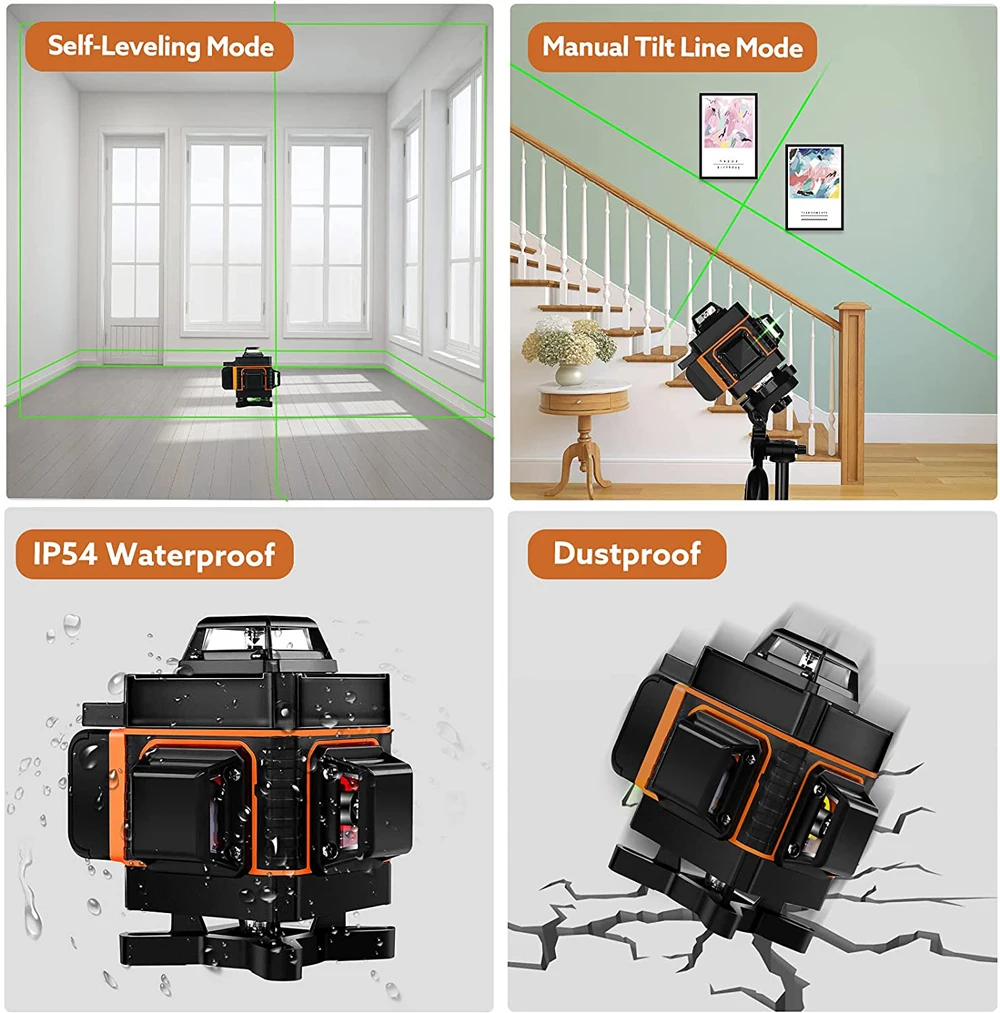 Self-Leveling Mode

Manual Tilt Line Mode

IP54 Waterproof

Dustproof