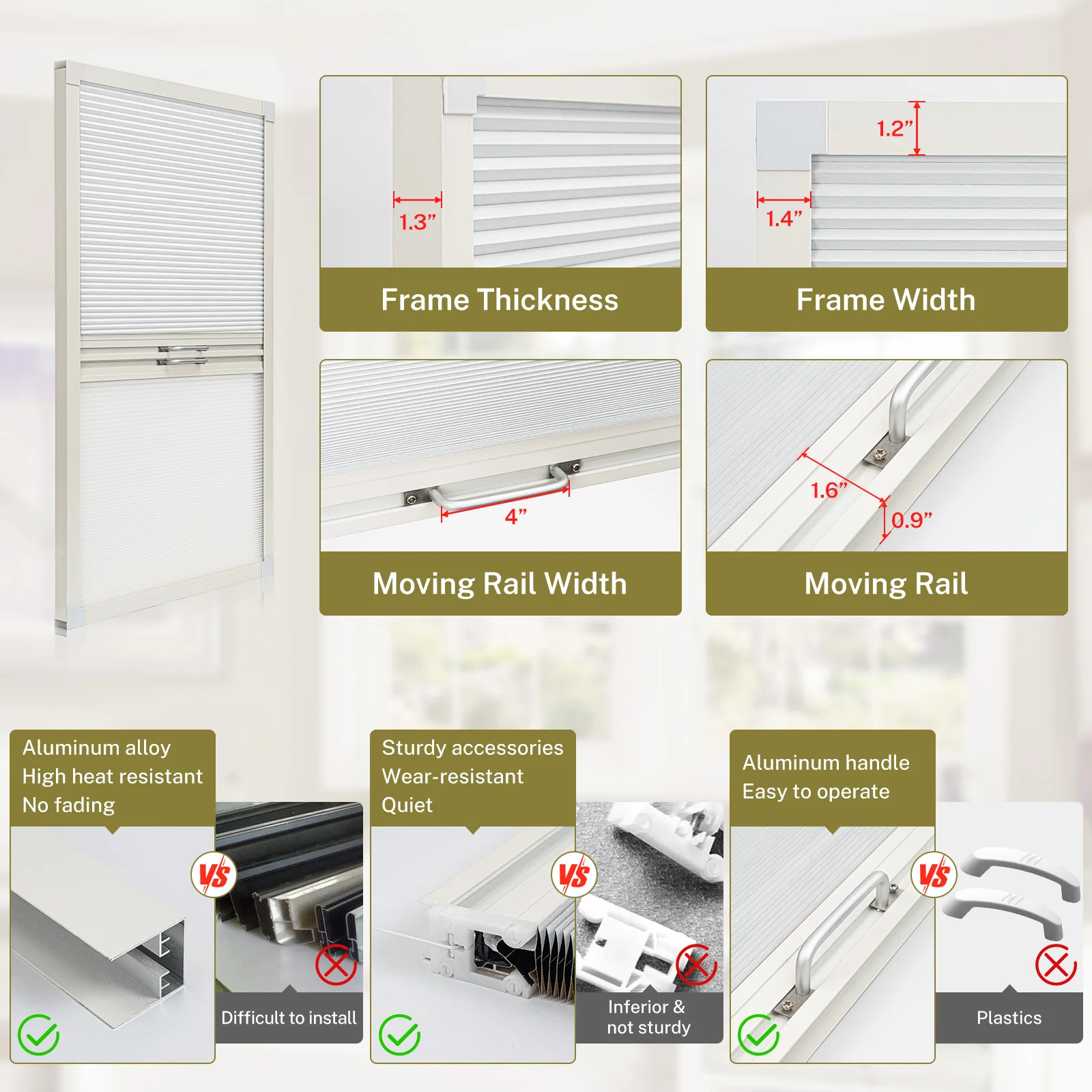 1.3”

Frame Thickness

1.2”

1.4”

Frame Width

4”

Moving Rail Width

1.6”

0.9”

Moving Rail

Aluminum alloy
High heat resistant
No fading

VS

Difficult to install

Sturdy accessories
Wear-resistant
Quiet

VS

Inferior & not sturdy

Aluminum handle
Easy to operate

VS

Plastics