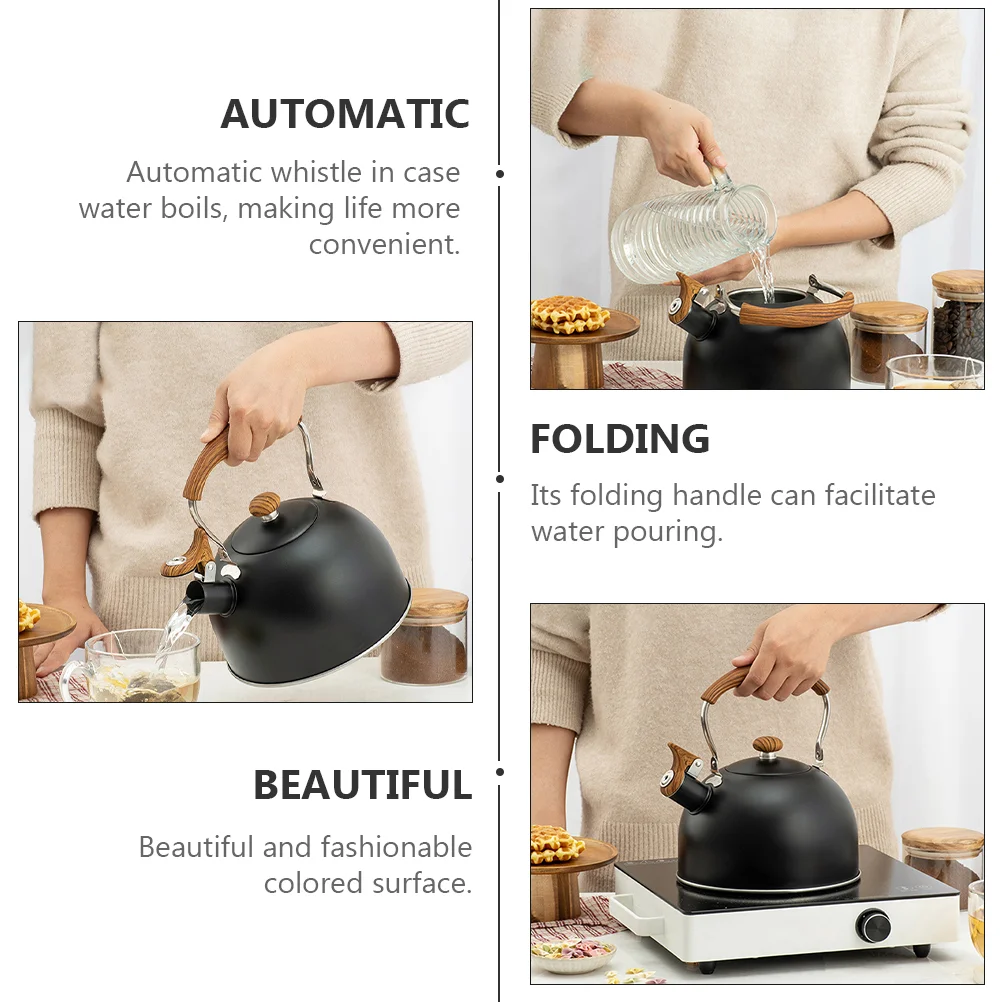 AUTOMATIC

Automatic whistle in case water boils, making life more convenient.

FOLDING

Its folding handle can facilitate water pouring.

BEAUTIFUL

Beautiful and fashionable colored surface.