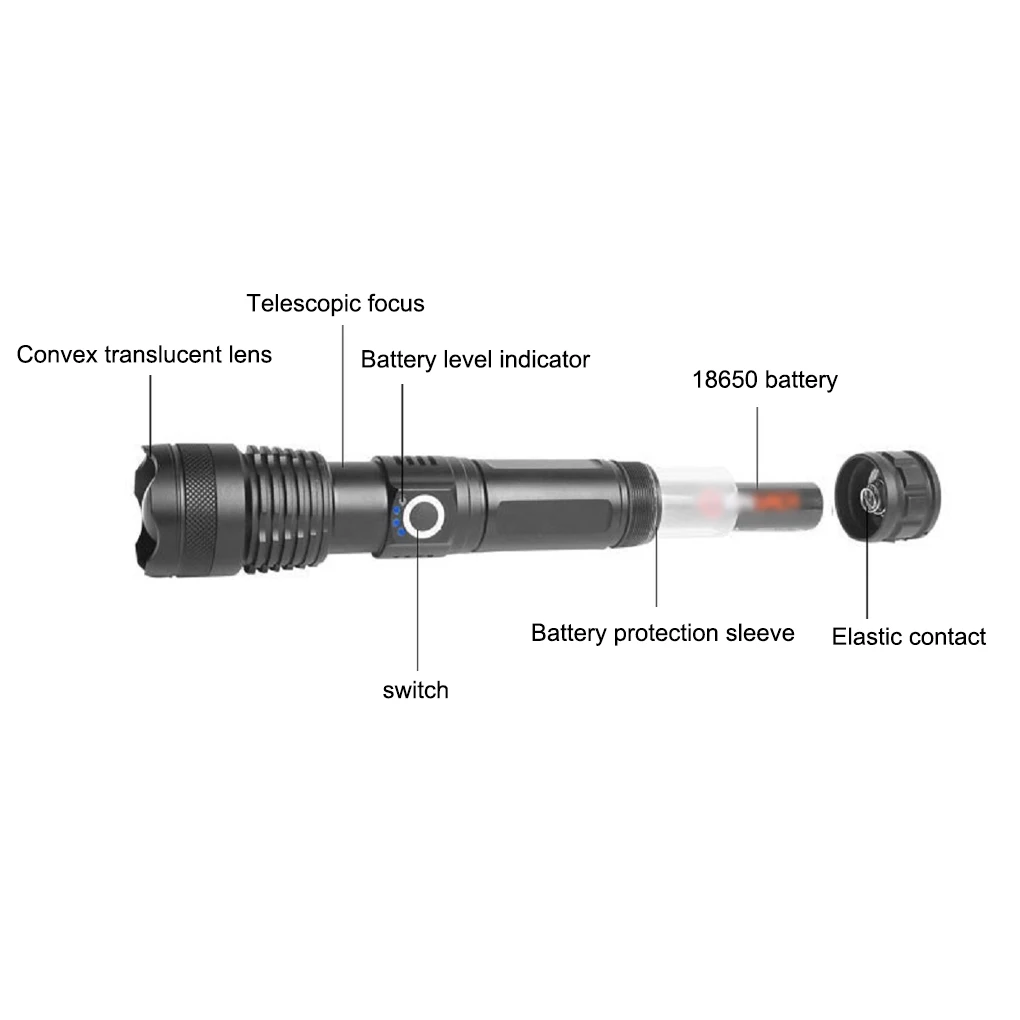 Telescopic focus
Convex translucent lens
Battery level indicator
18650 battery
Battery protection sleeve
Elastic contact
switch