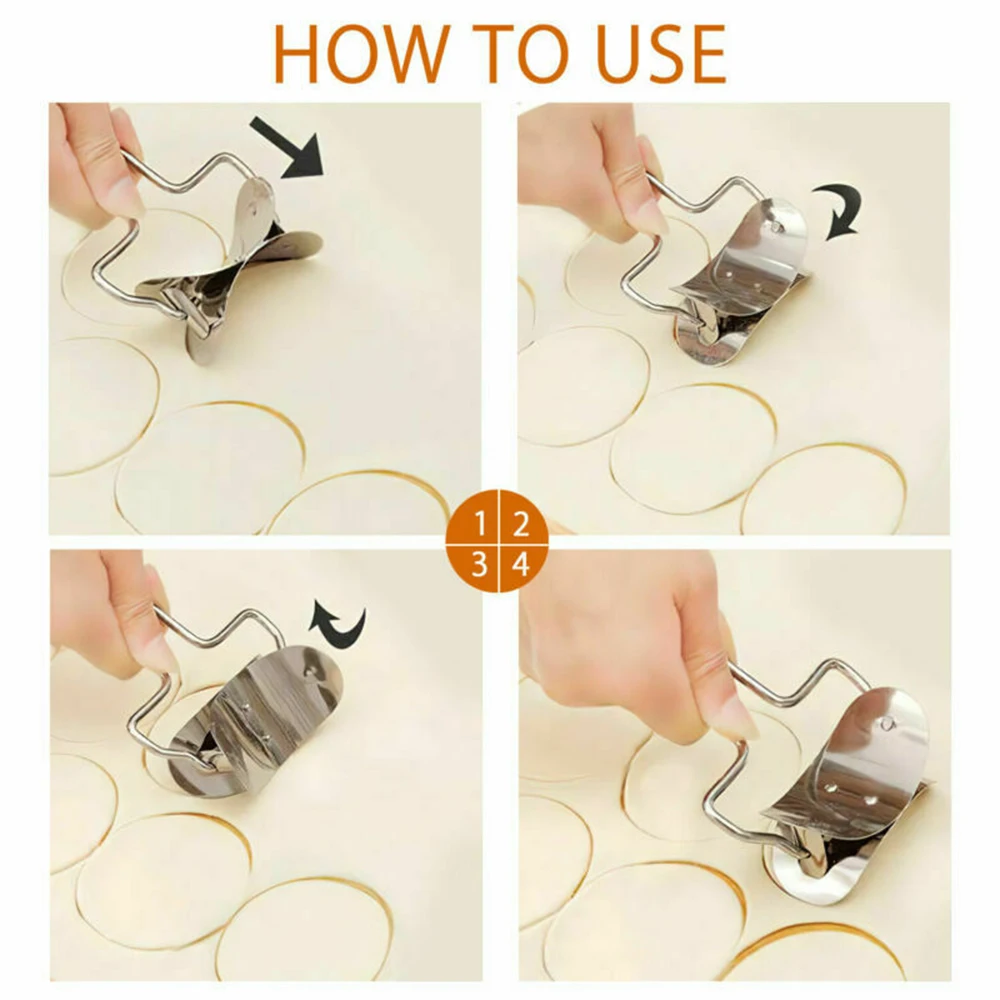 HOW TO USE

1 2
3 4