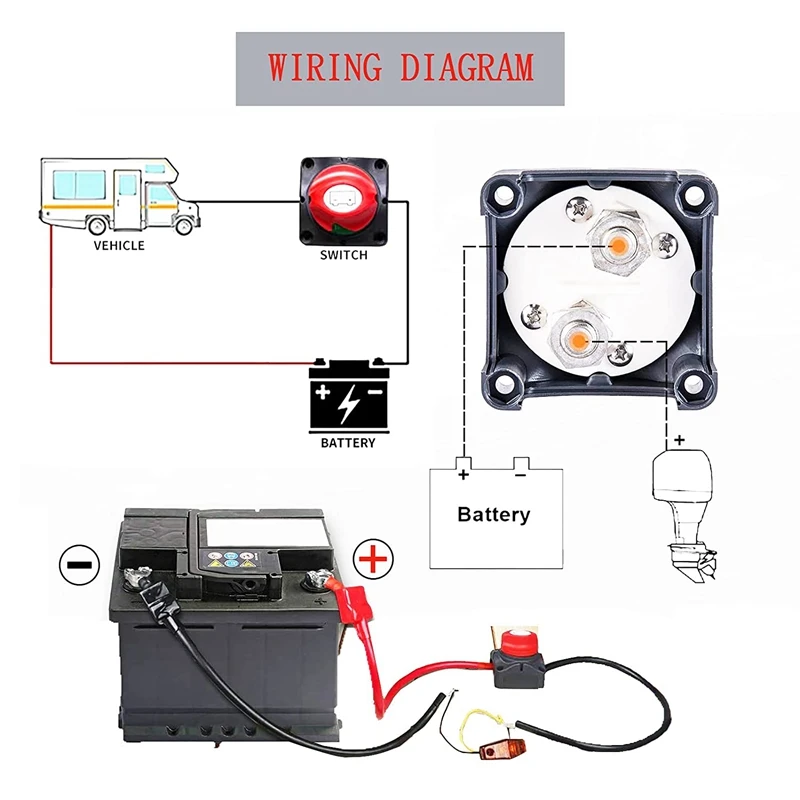 WIRING DIAGRAM

VEHICLE

SWITCH

+ −

BATTERY

+ −

Battery

+

−

+