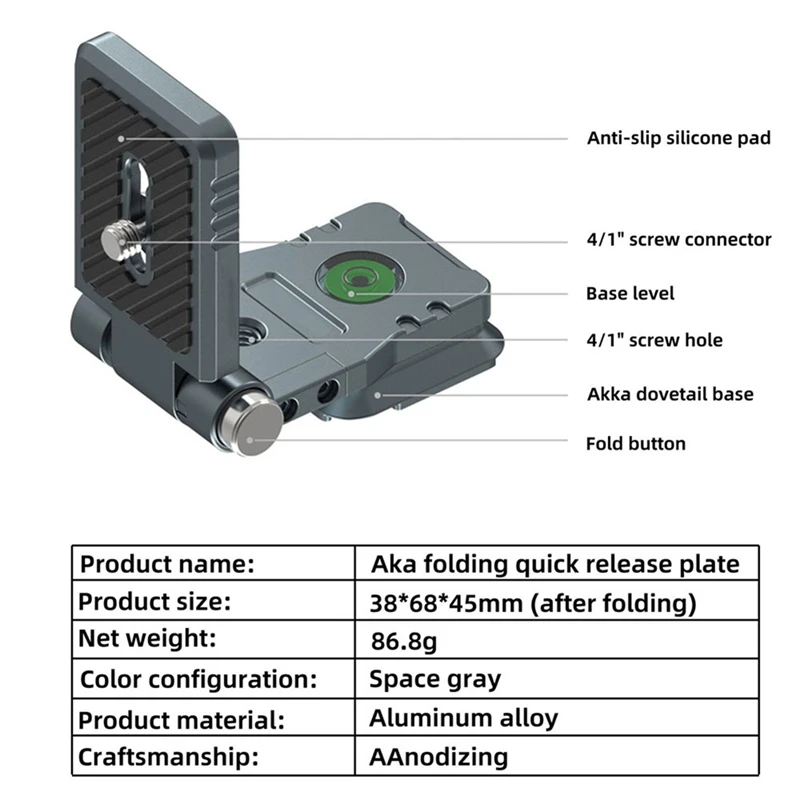 Anti-slip silicone pad

4/1" screw connector

Base level

4/1" screw hole

Akka dovetail base

Fold button

| Product name: | Aka folding quick release plate |
|---|---|
| Product size: | 38*68*45mm (after folding) |
| Net weight: | 86.8g |
| Color configuration: | Space gray |
| Product material: | Aluminum alloy |
| Craftsmanship: | AAnodizing |