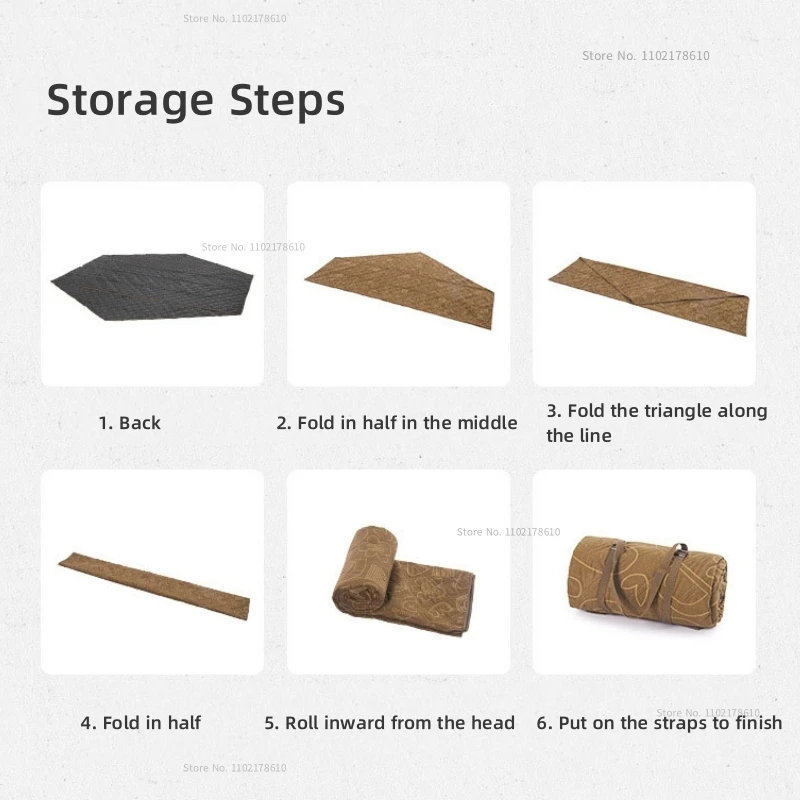 Store No. 1102178610

Store No. 1102178610

Storage Steps

Store No. 1102178610

1. Back

2. Fold in half in the middle

3. Fold the triangle along the line

Store No. 1102178610

4. Fold in half

5. Roll inward from the head

Store No. 1102178610

6. Put on the straps to finish

Store No. 1102178610