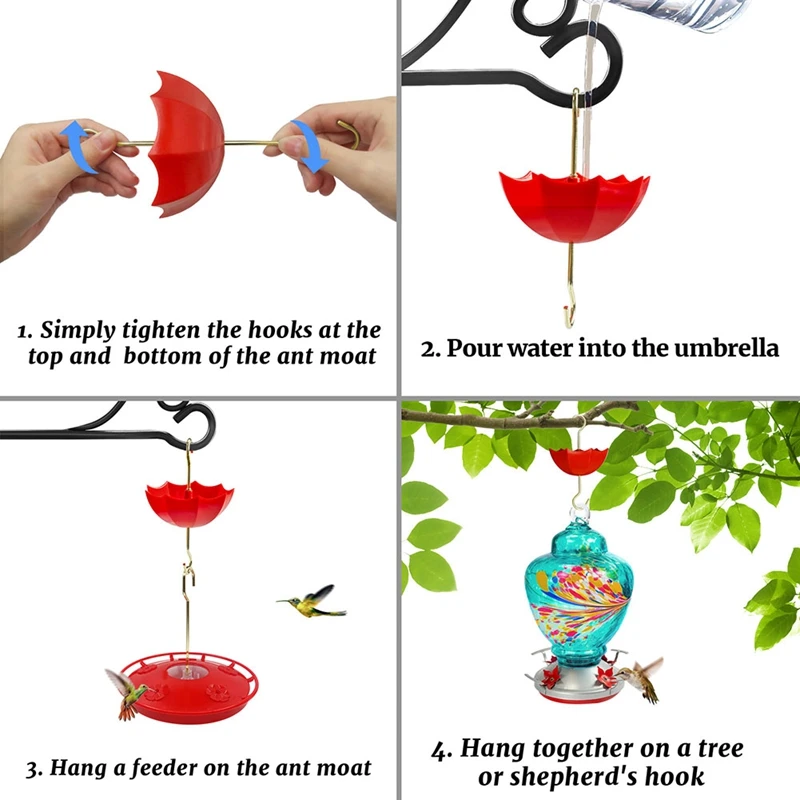 1. Simply tighten the hooks at the top and bottom of the ant moat

2. Pour water into the umbrella

3. Hang a feeder on the ant moat

4. Hang together on a tree or shepherd's hook