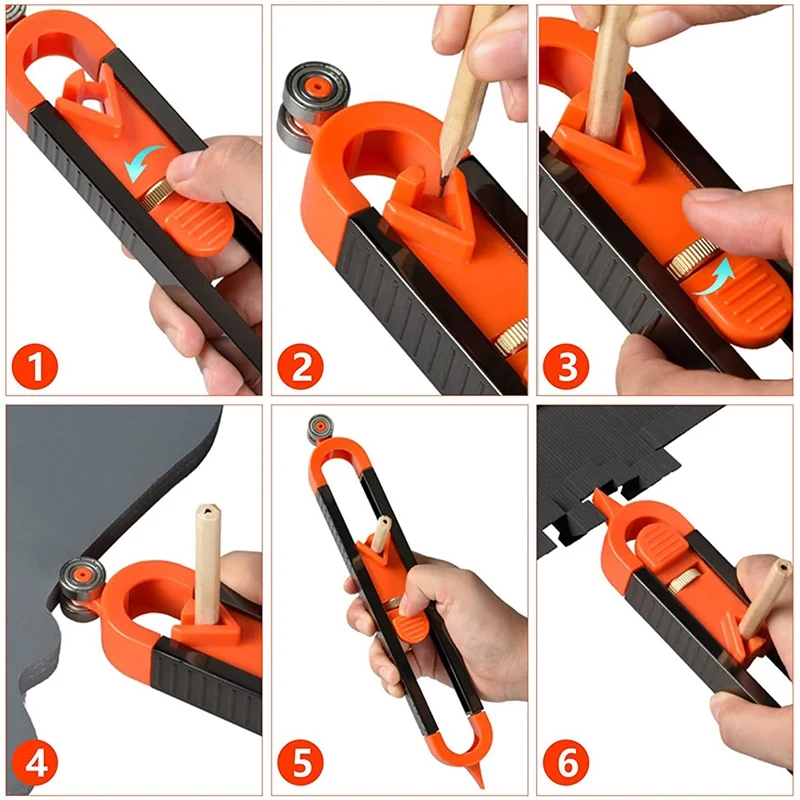 1
2
3
4
5
6