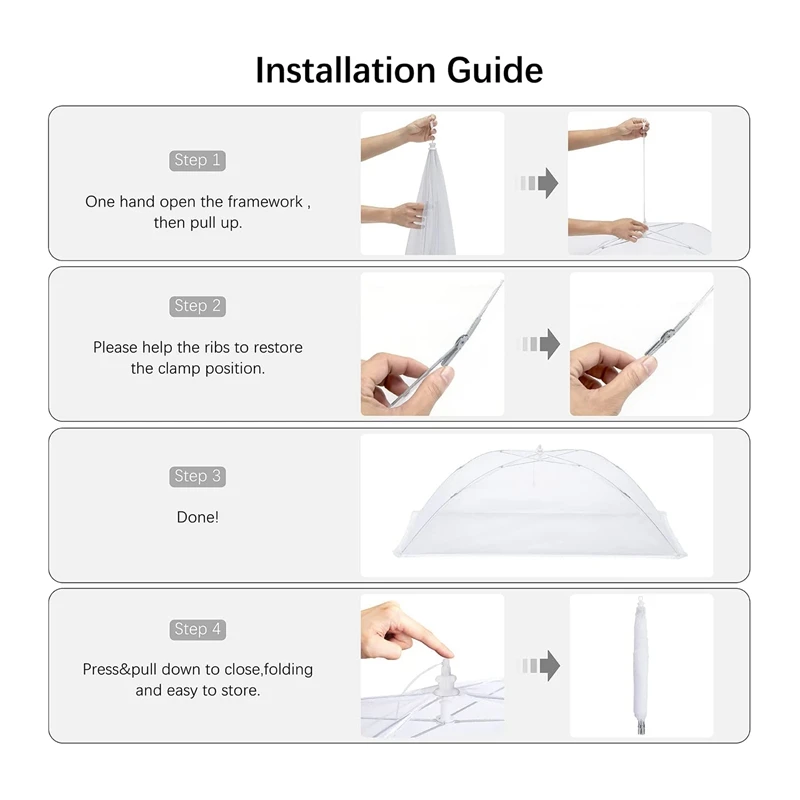 Installation Guide

Step 1

One hand open the framework , then pull up.

Step 2

Please help the ribs to restore the clamp position.

Step 3

Done!

Step 4

Press&pull down to close,folding and easy to store.