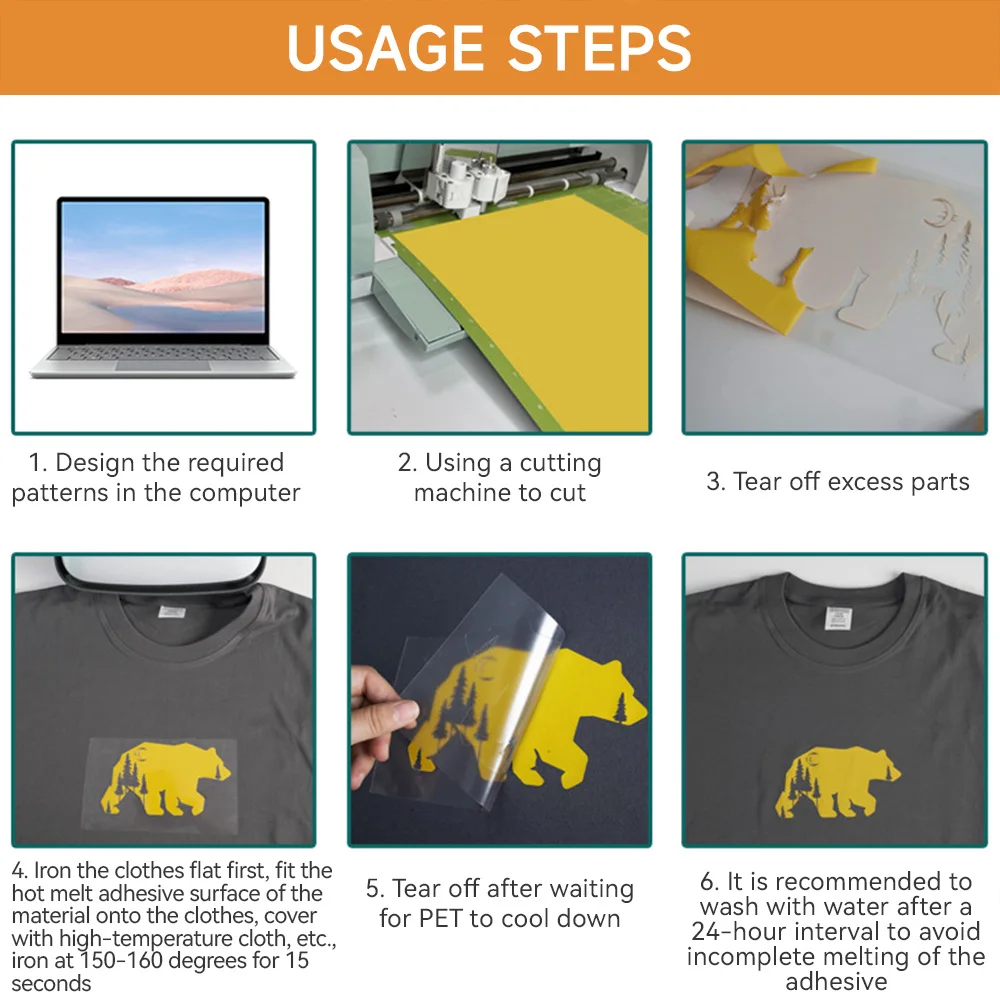 USAGE STEPS

1. Design the required patterns in the computer

2. Using a cutting machine to cut

3. Tear off excess parts

4. Iron the clothes flat first, fit the hot melt adhesive surface of the material onto the clothes, cover with high-temperature cloth, etc., iron at 150-160 degrees for 15 seconds

5. Tear off after waiting for PET to cool down

6. It is recommended to wash with water after a 24-hour interval to avoid incomplete melting of the adhesive