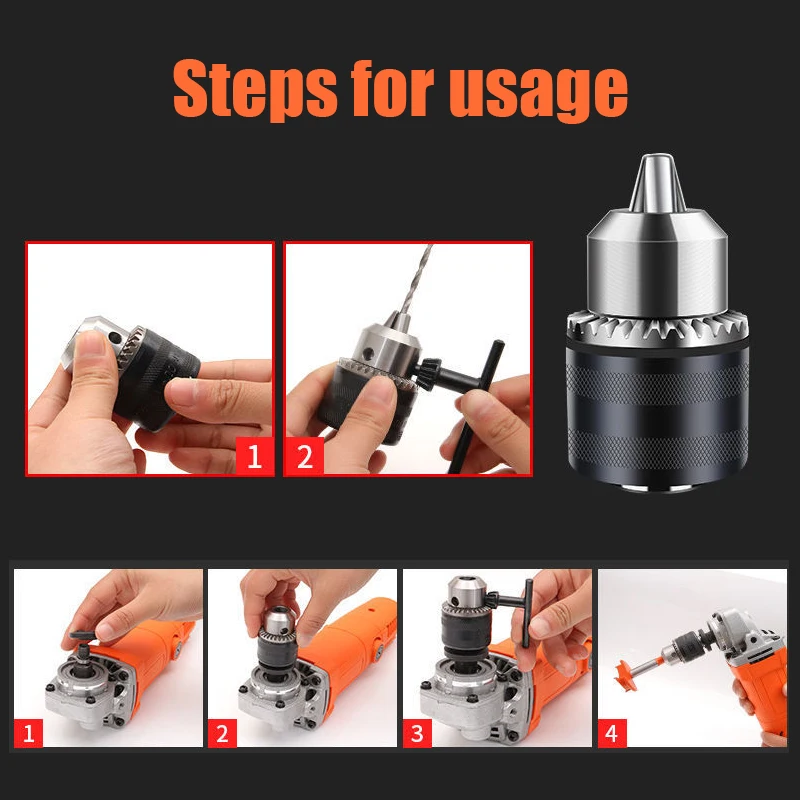 Steps for usage

1

2

1

2

3

4